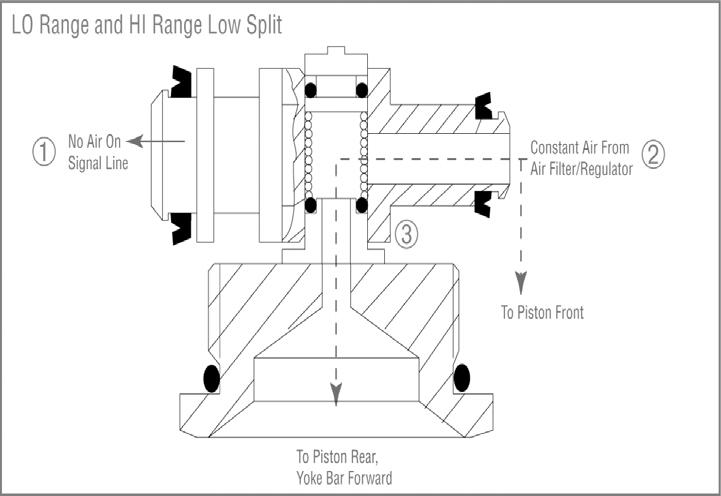 LO Range and HI Range Low Split

① No Air On Signal Line

Constant Air From Air Filter/Regulator ②

③

To Piston Front

To Piston Rear, Yoke Bar Forward