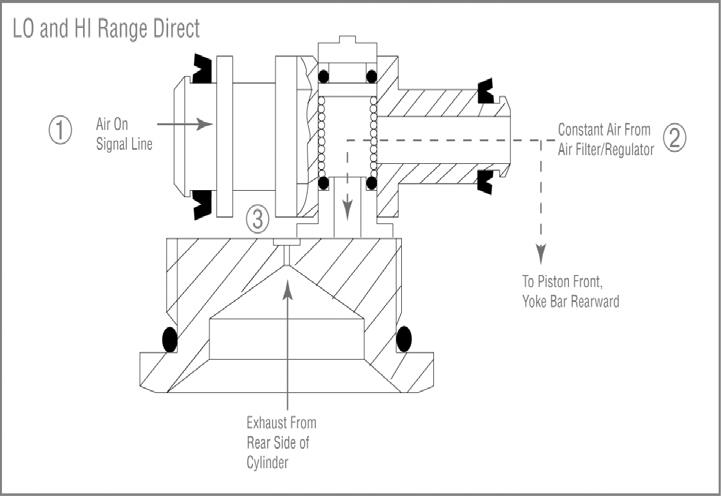 LO and HI Range Direct

①

Air On
Signal Line

Constant Air From
Air Filter/Regulator

②

③

To Piston Front,
Yoke Bar Rearward

Exhaust From
Rear Side of
Cylinder