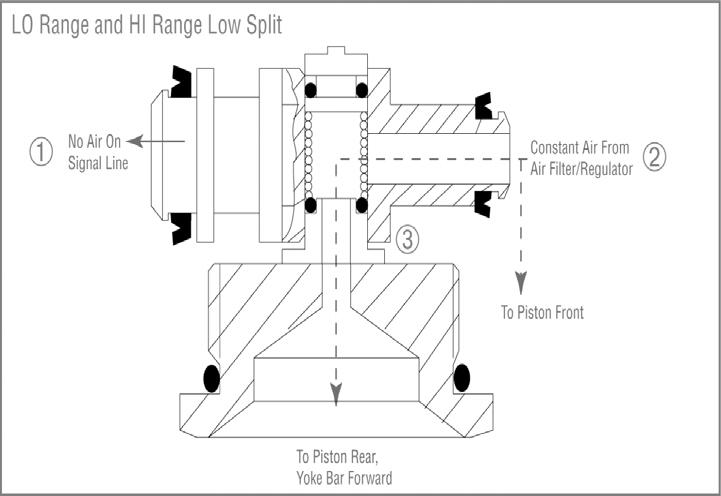 LO Range and HI Range Low Split

① No Air On Signal Line

Constant Air From Air Filter/Regulator ②

③

To Piston Front

To Piston Rear, Yoke Bar Forward