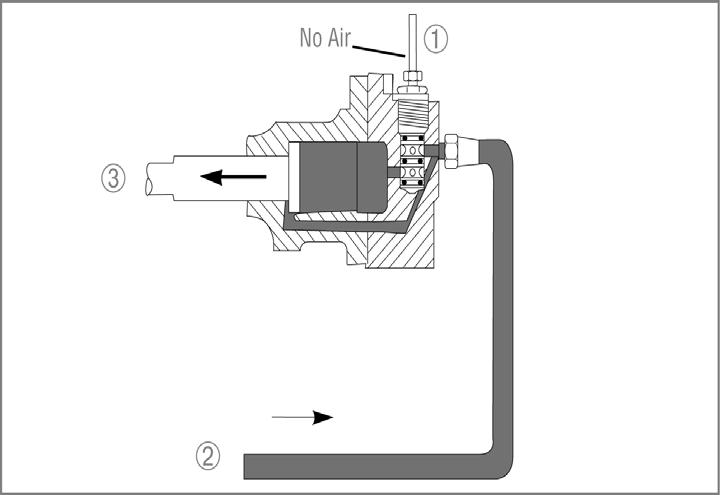 No Air
①
③
②