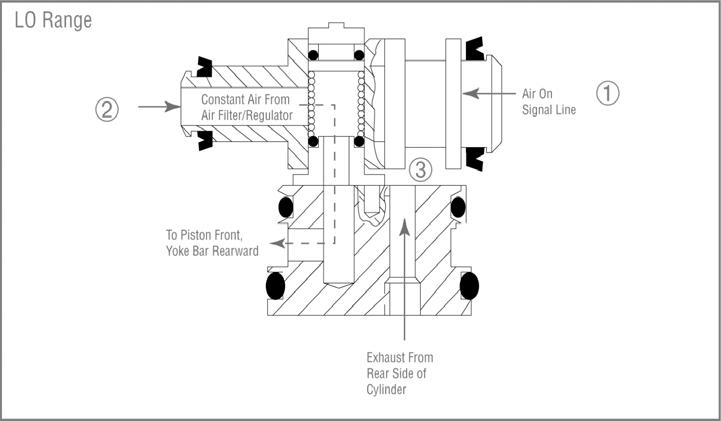 LO Range

②

Constant Air From Air Filter/Regulator

Air On Signal Line

①

③

To Piston Front, Yoke Bar Rearward

Exhaust From Rear Side of Cylinder