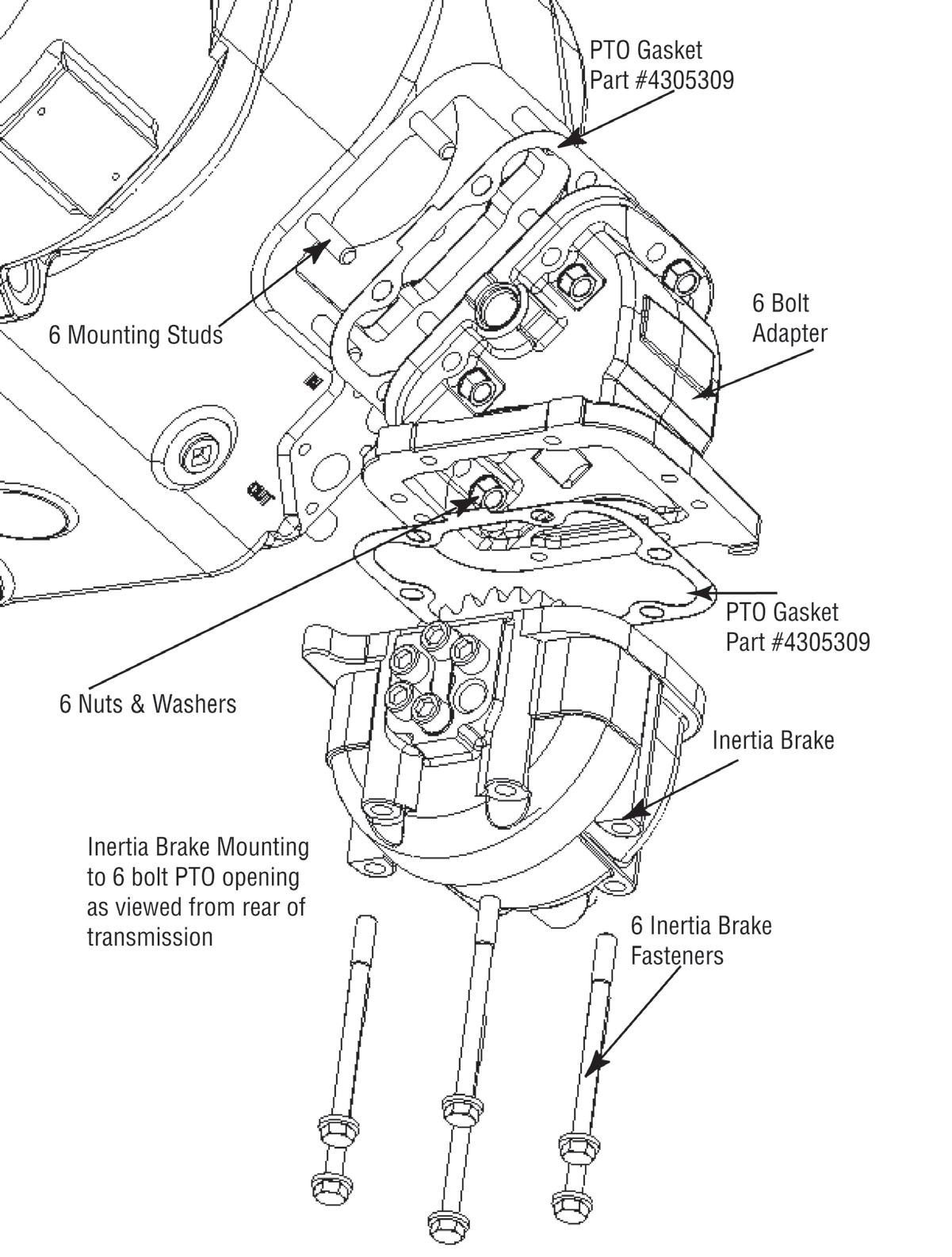 PTO Gasket
Part #4305309

6 Mounting Studs

6 Bolt
Adapter

PTO Gasket
Part #4305309

6 Nuts & Washers

Inertia Brake

Inertia Brake Mounting to 6 bolt PTO opening as viewed from rear of transmission

6 Inertia Brake
Fasteners