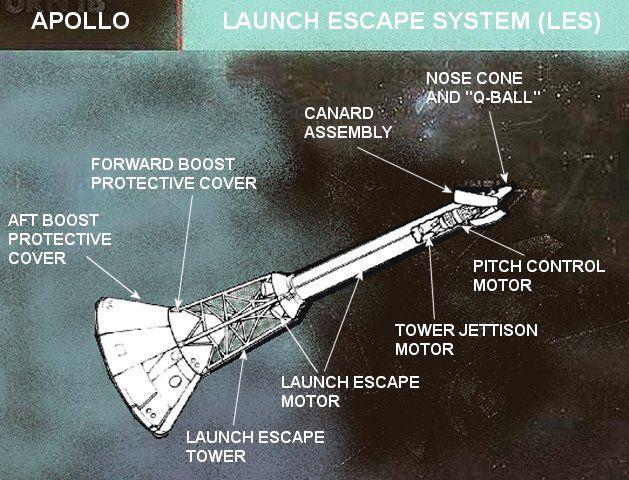 APOLLO

LAUNCH ESCAPE SYSTEM (LES)

NOSE CONE AND "Q-BALL"

CANARD ASSEMBLY

FORWARD BOOST PROTECTIVE COVER

AFT BOOST PROTECTIVE COVER

PITCH CONTROL MOTOR

TOWER JETTISON MOTOR

LAUNCH ESCAPE MOTOR

LAUNCH ESCAPE TOWER