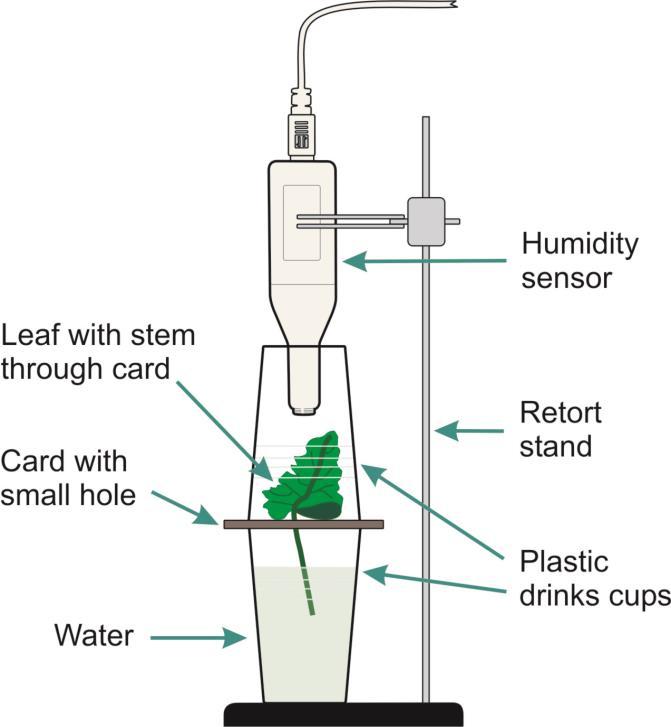 Humidity sensor

Leaf with stem through card

Retort stand

Card with small hole

Plastic drinks cups

Water