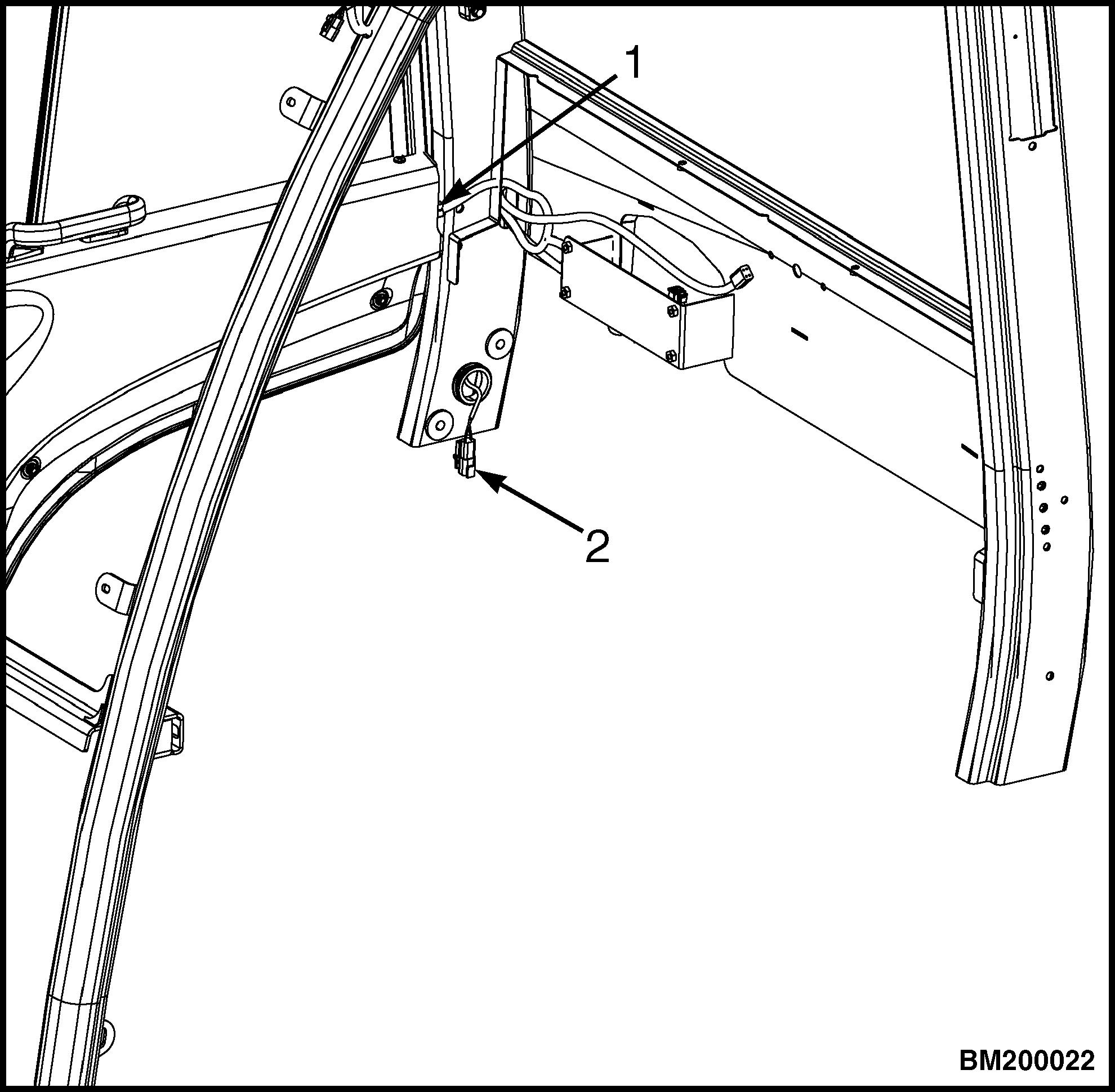 1

2

BM200022