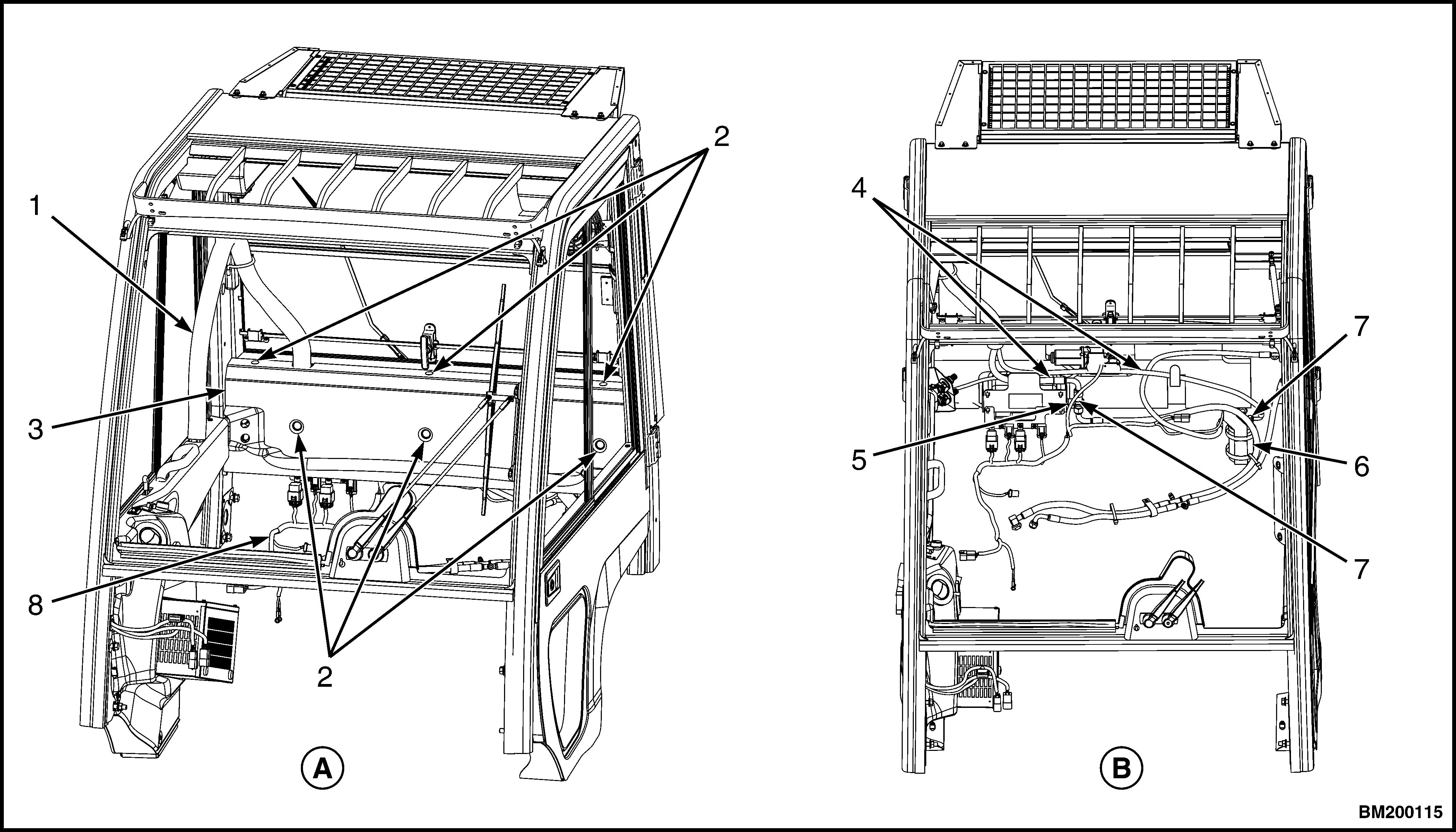 2
1
3
8
2
A
4
7
5
6
7
B
BM200115