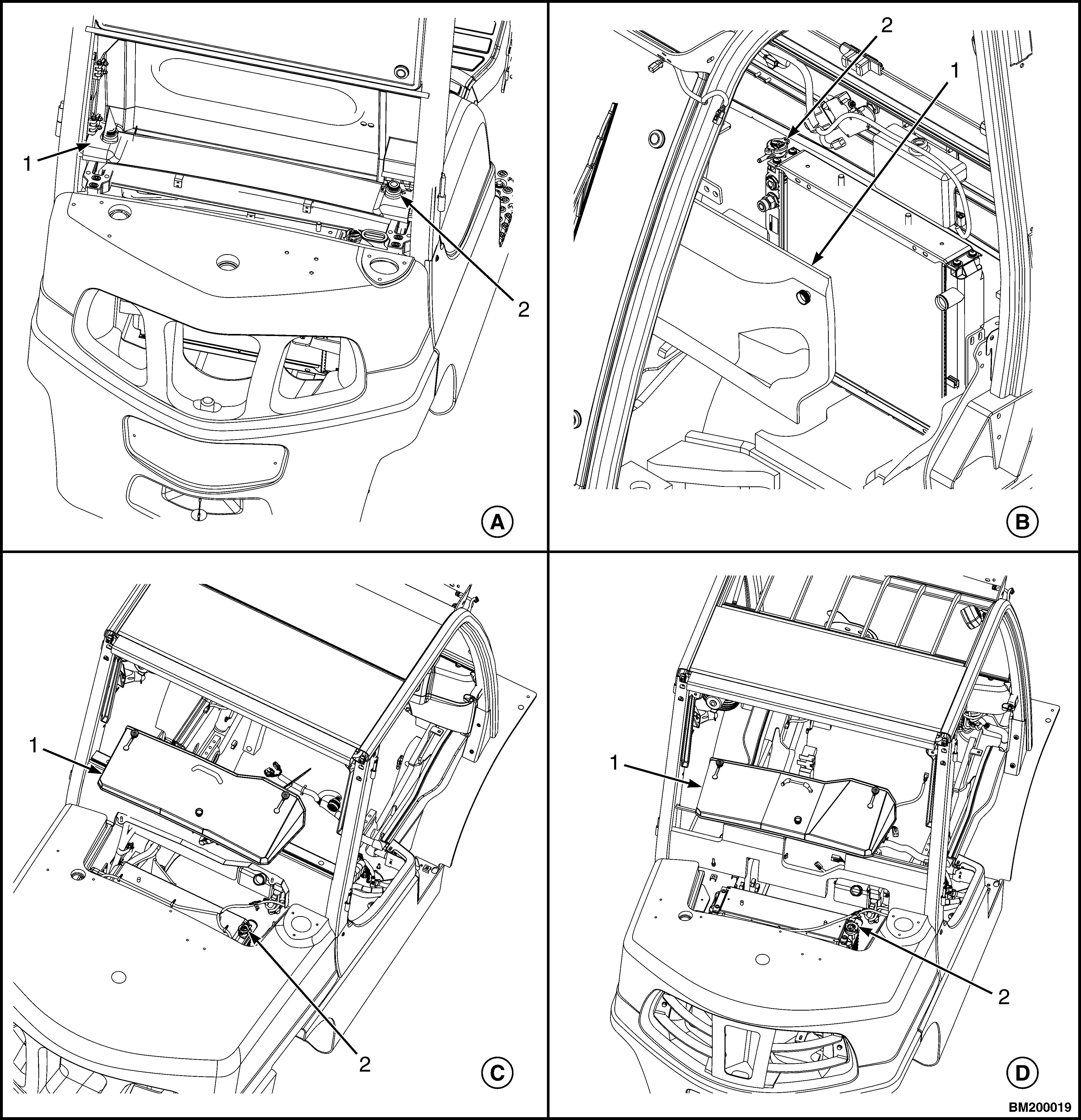 1
2
A

2
1
B

1
2
C

1
2
D

BM200019