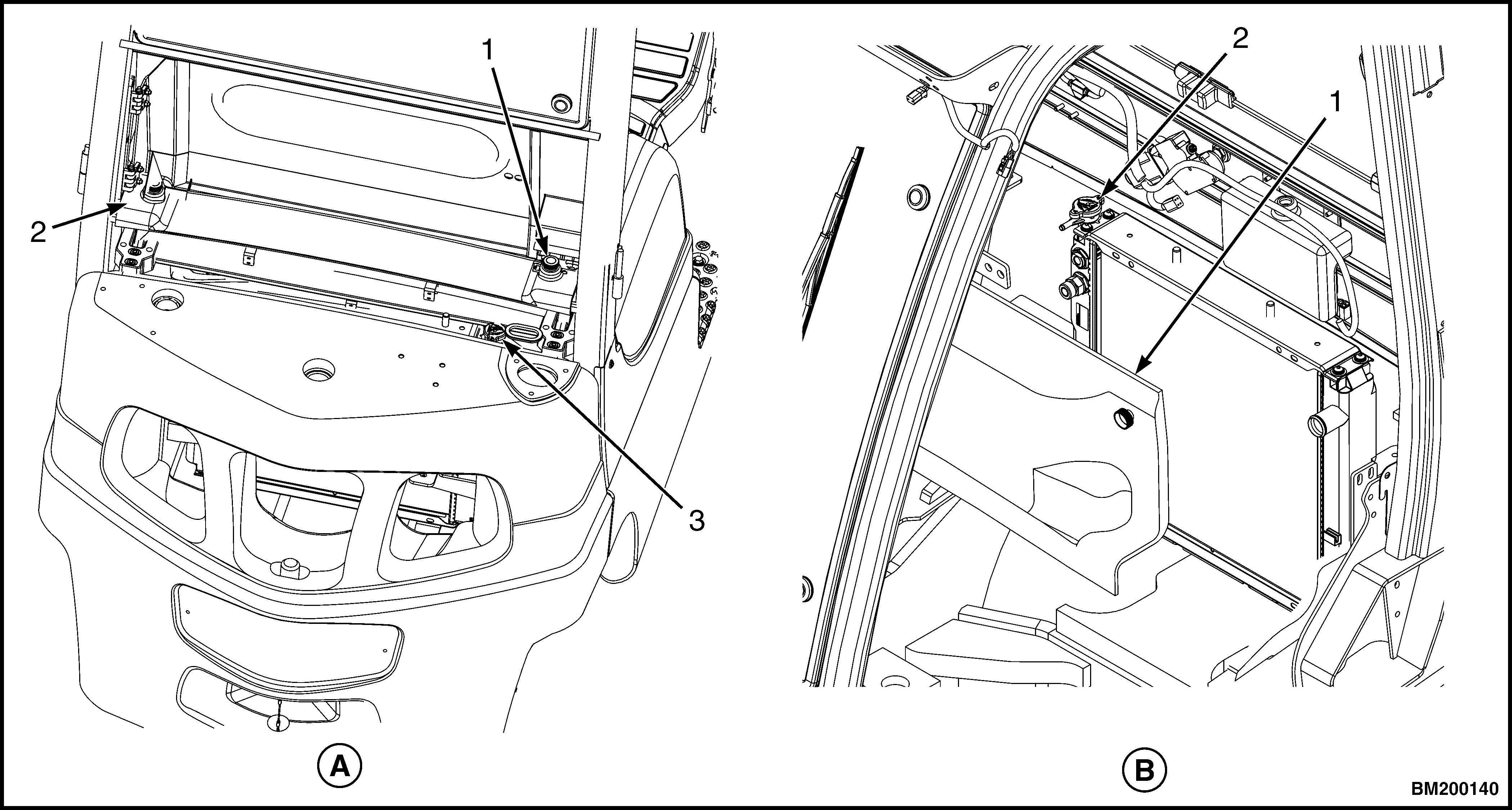 1
2
3
A
2
1
B
BM200140