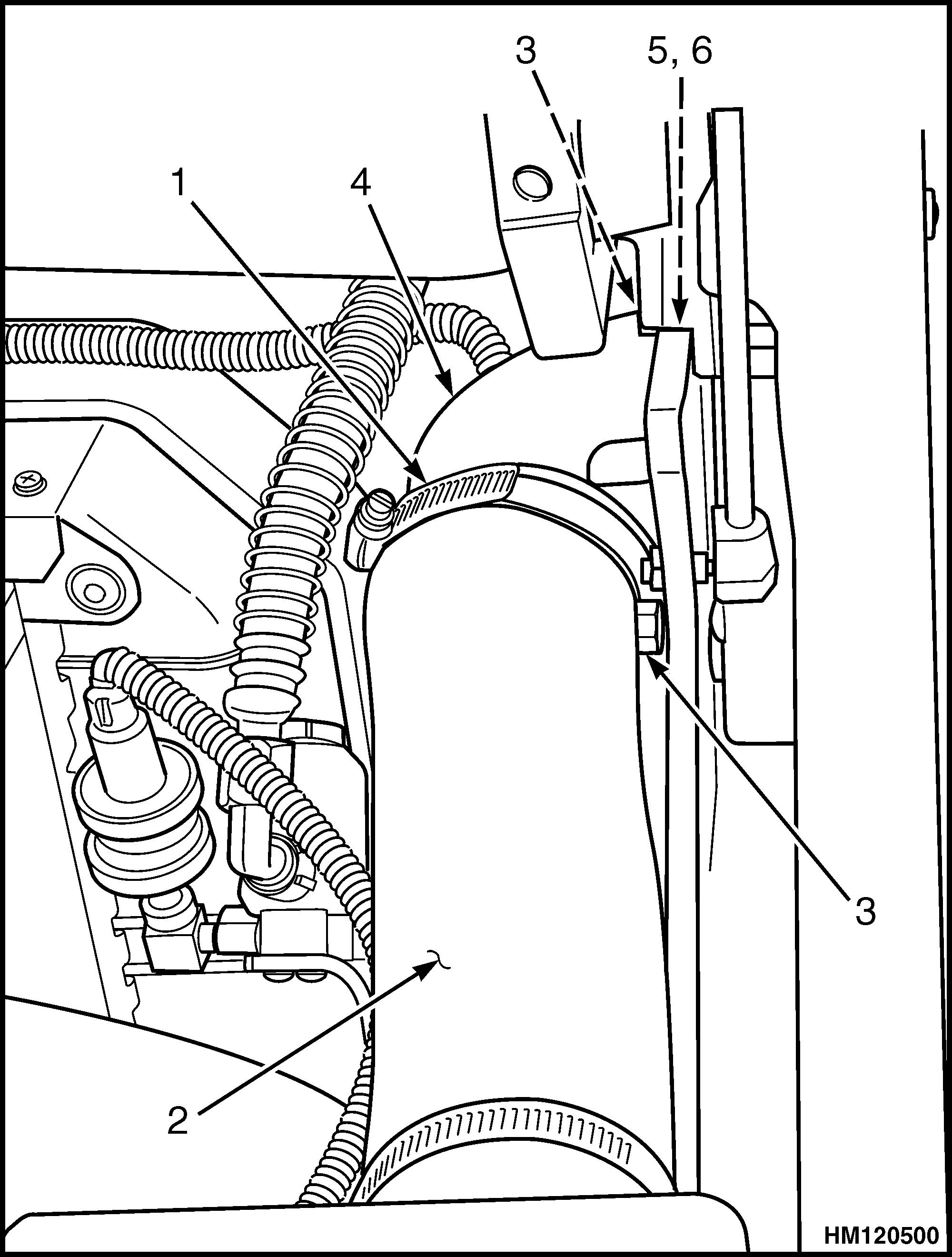 3
5, 6
1
4
3
2
HM120500