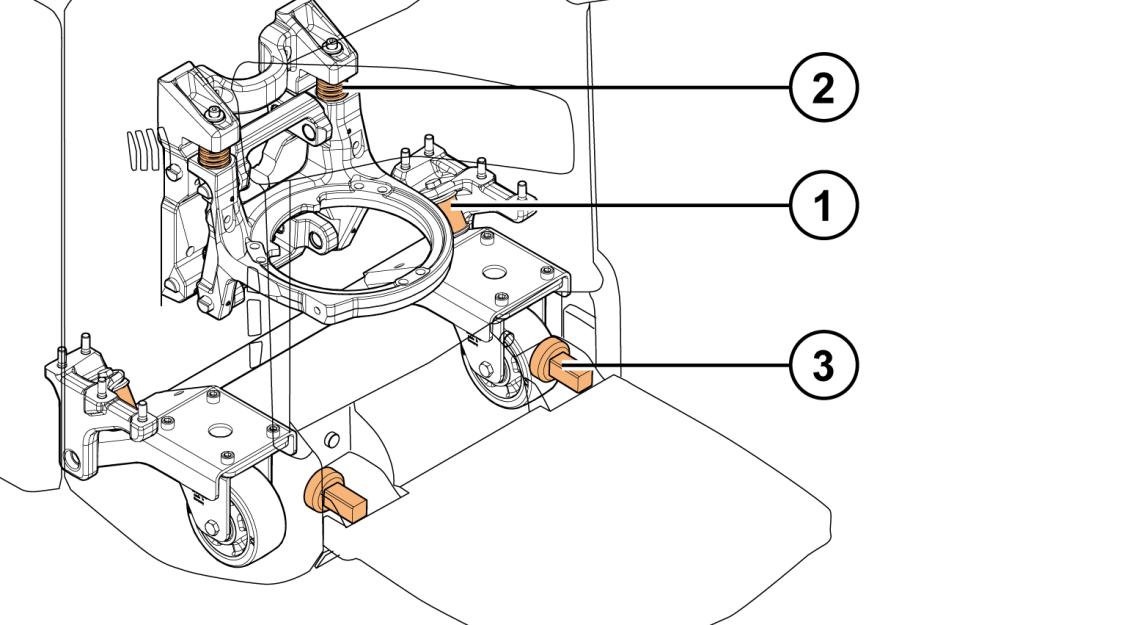 2

1

3