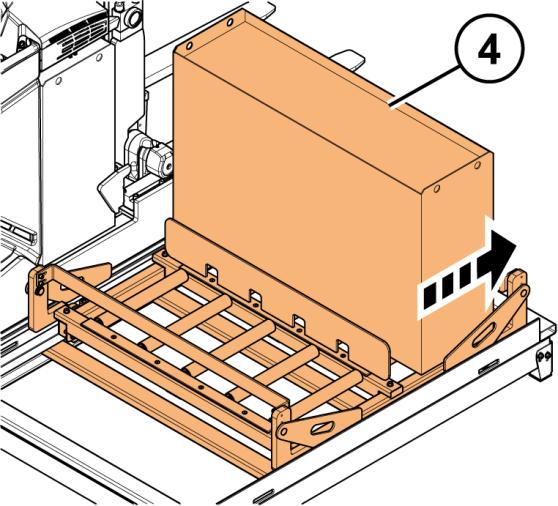 4