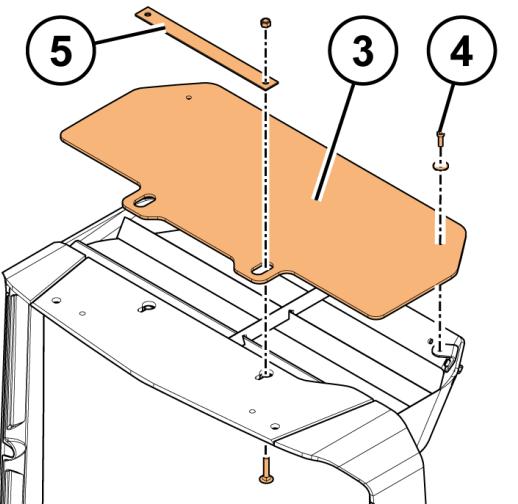 5
3
4