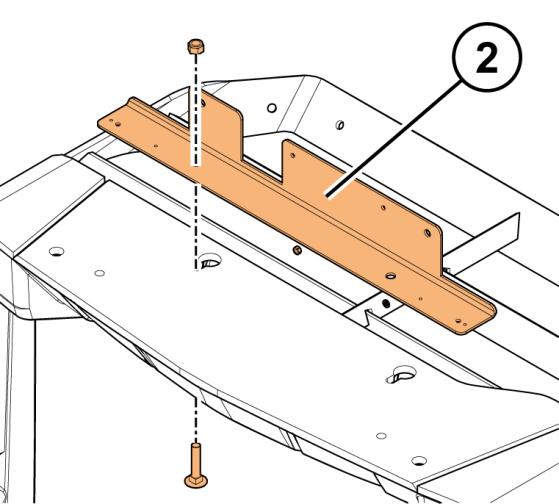 2