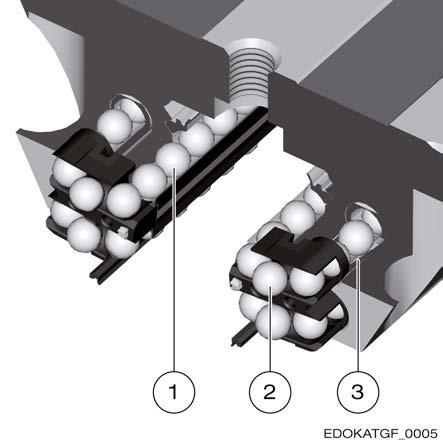 1
2
3
EDOKATGF_0005