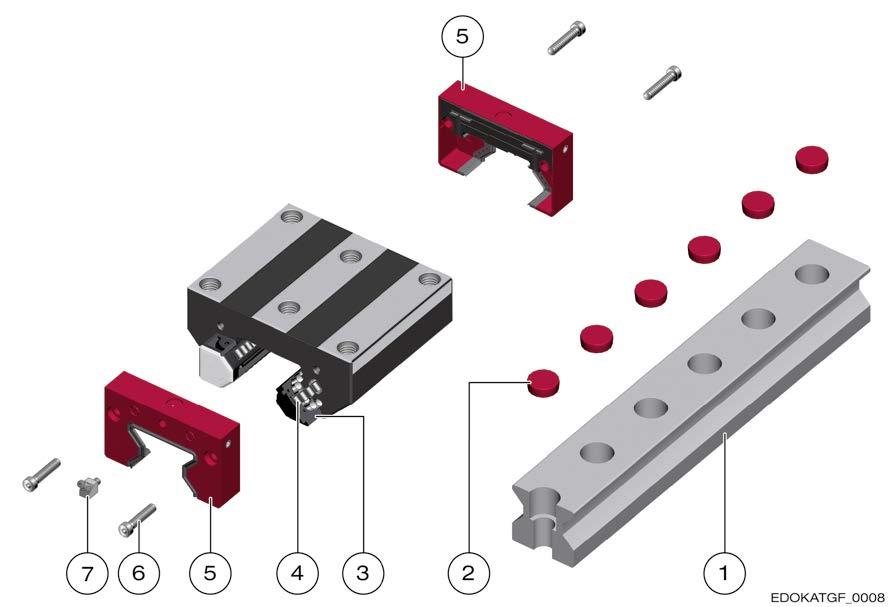 5

7 6 5 4 3 2 1

EDOKATGF_0008