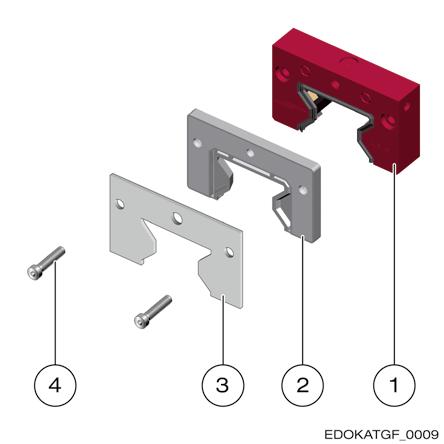 4

3

2

1

EDOKATGF_0009