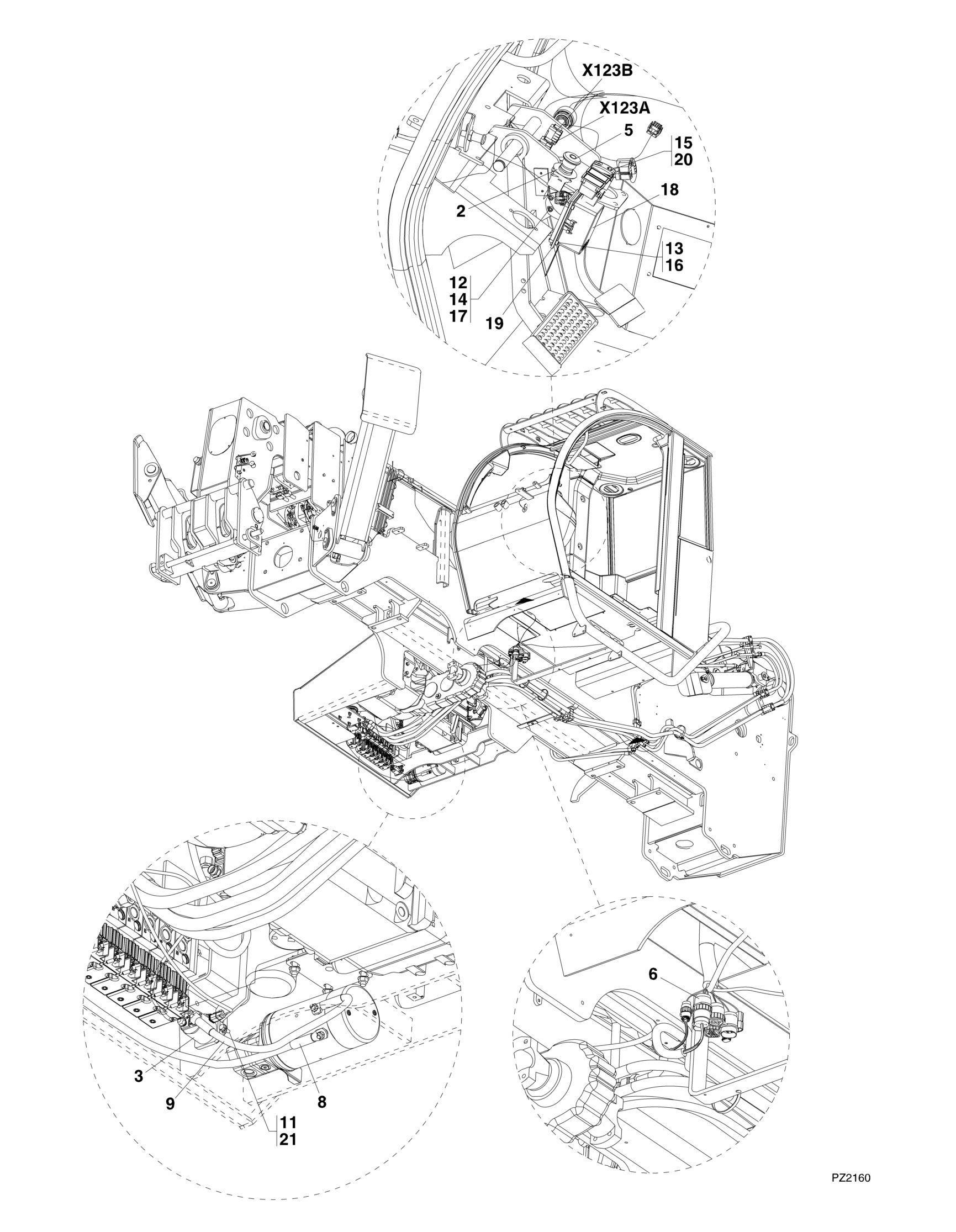 X123B
X123A
5
15
20
18
2
13
16
12
14
17
19
6
3
9
8
11
21
PZ2160