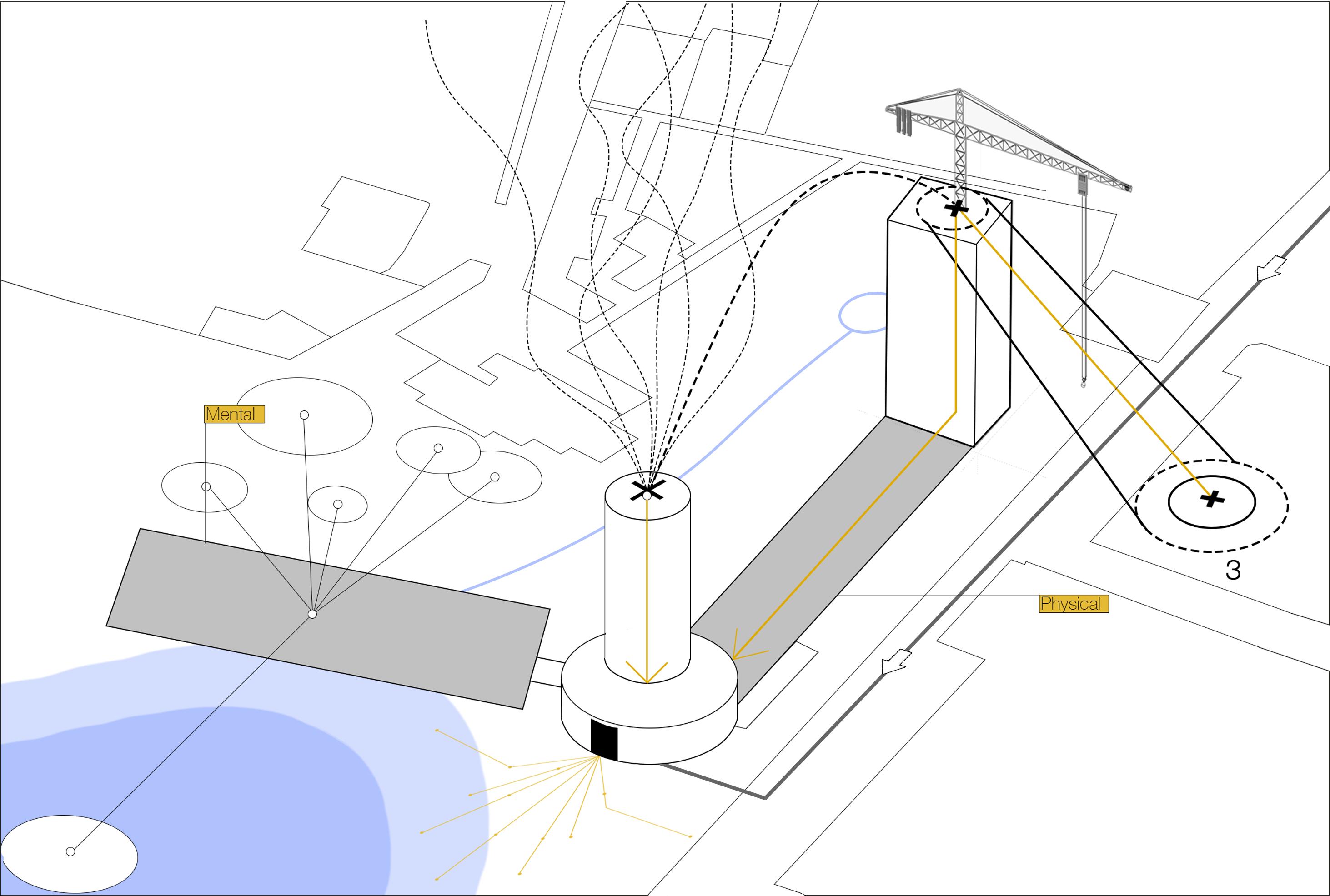 Mental

3

Physical