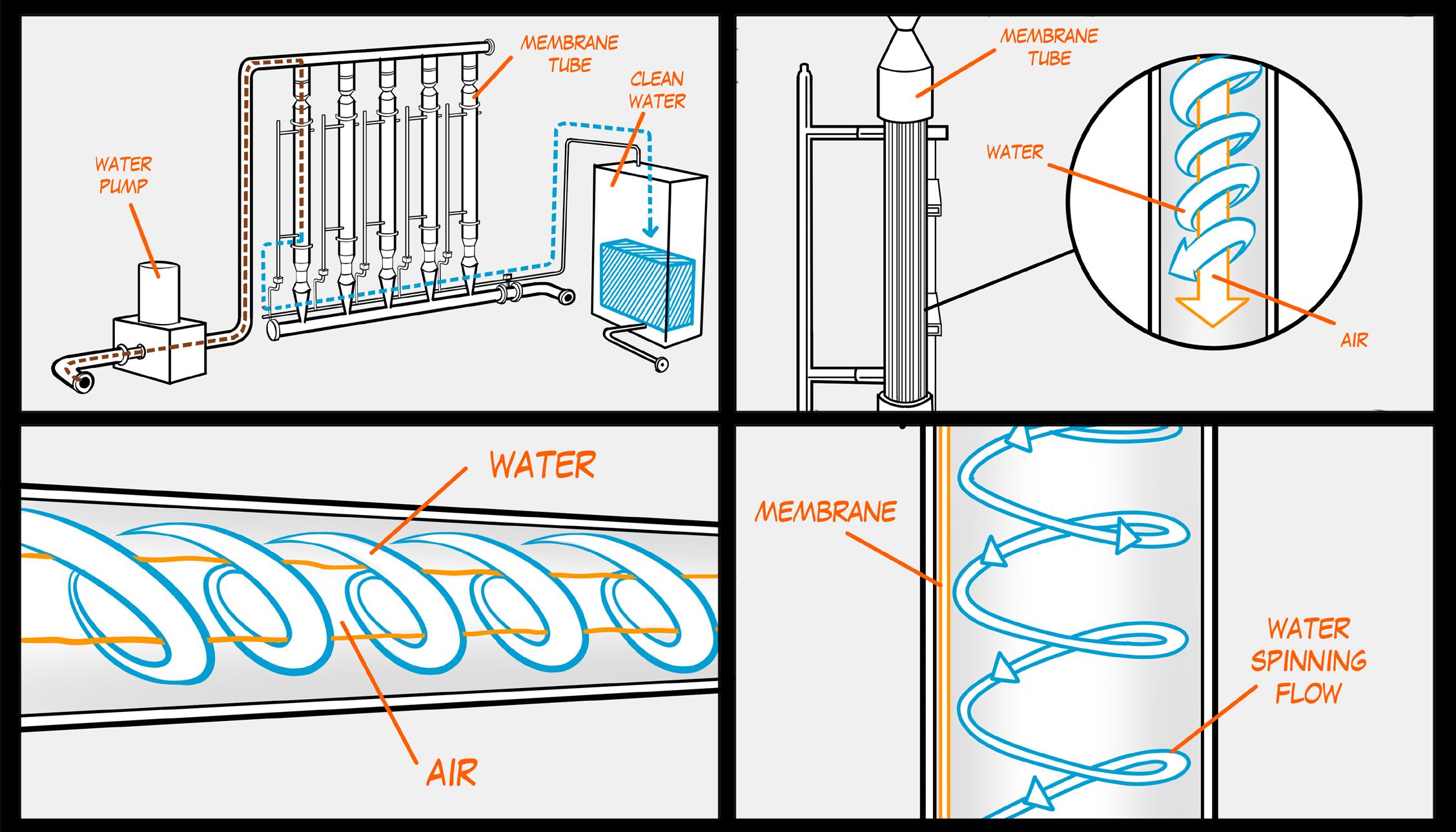 WATER PUMP

MEMBRANE TUBE

CLEAN WATER

MEMBRANE TUBE

WATER

AIR

WATER

AIR

MEMBRANE

WATER SPINNING FLOW