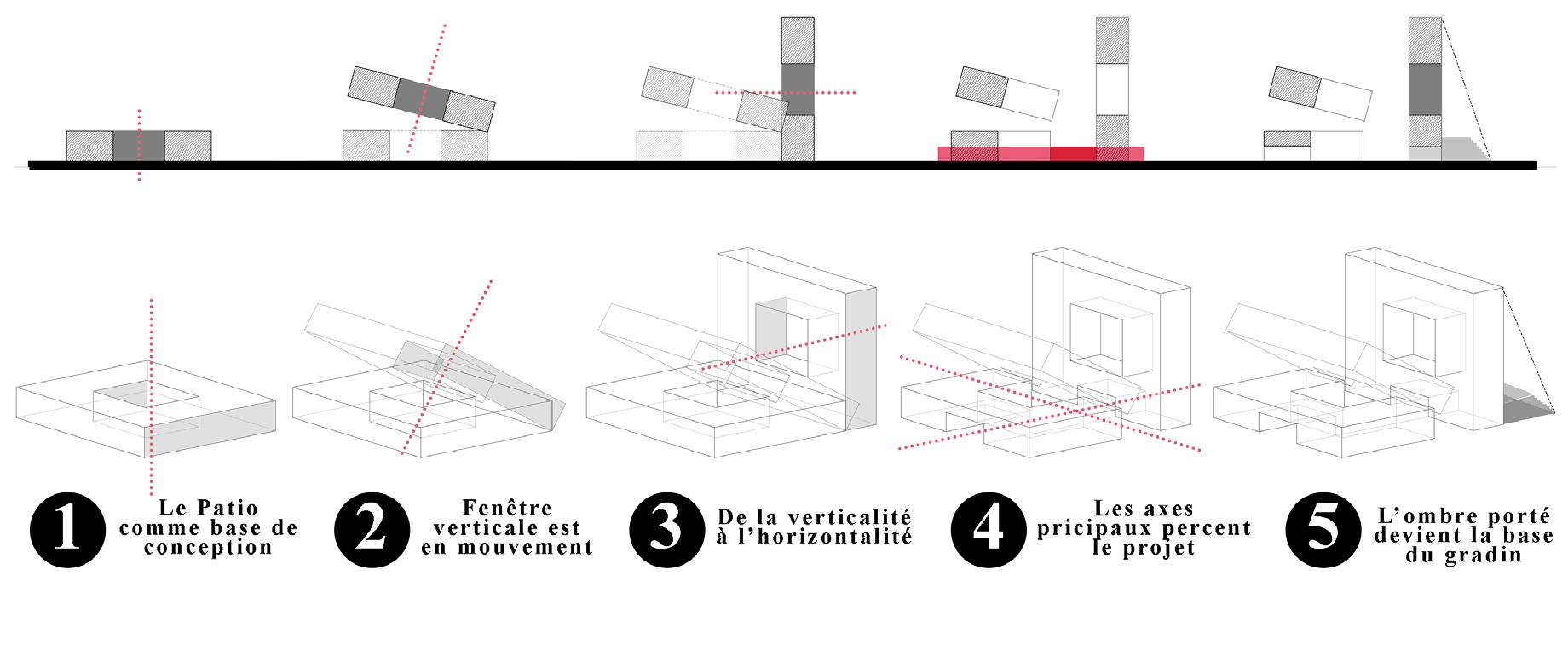 1 Le Patio comme base de conception

2 Fenêtre verticale est en mouvement

3 De la verticalité à l'horizontalité

4 Les axes pricipaux percent le projet

5 L'ombre porté devient la base du gradin