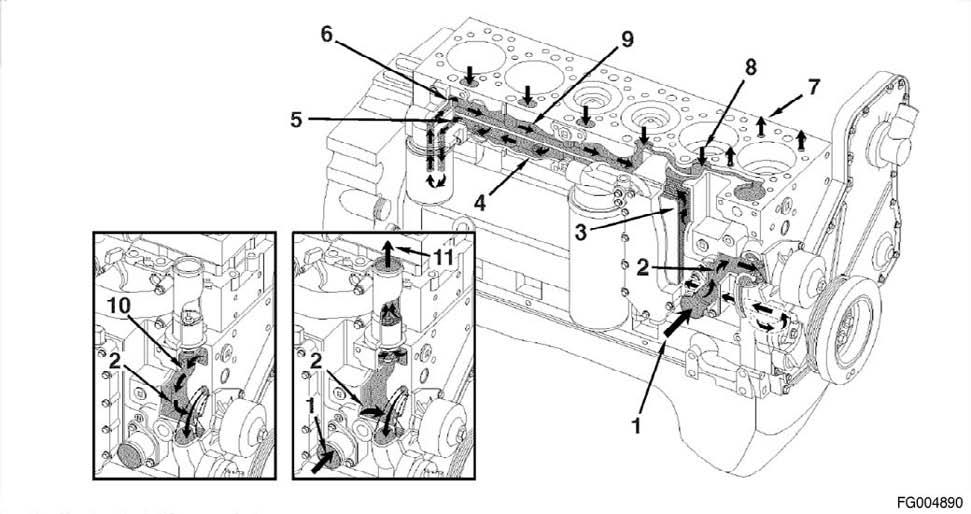 6
9
8
7
5
4
3
2
1
10
2
11
2
1
FG004890