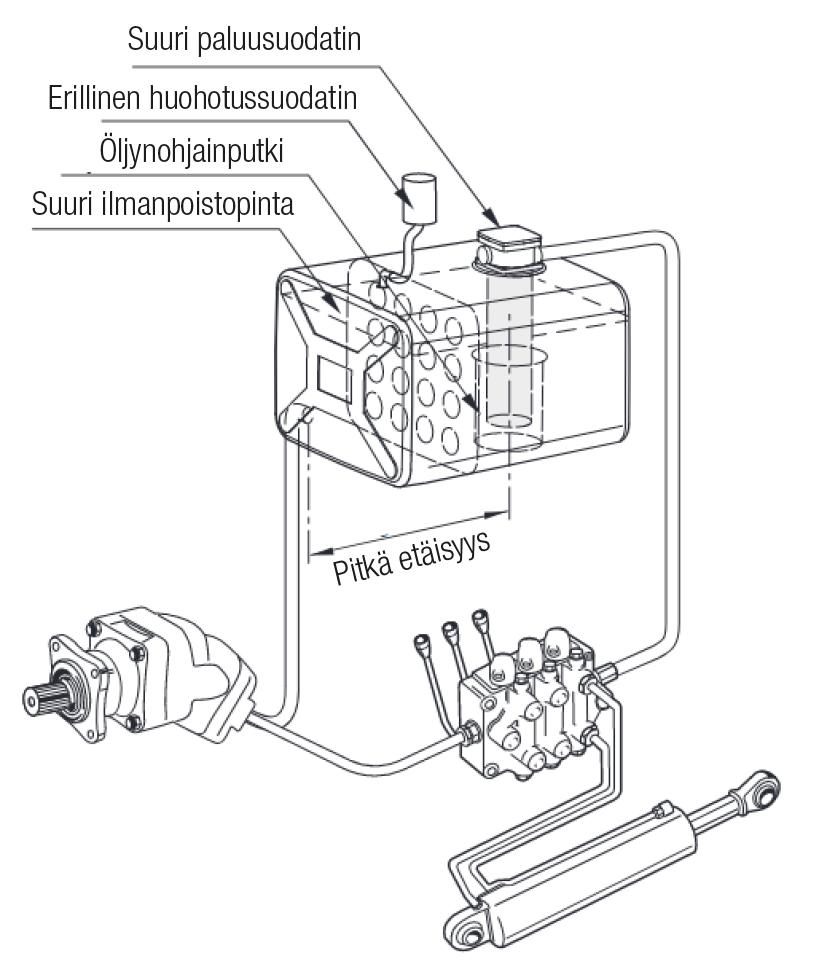 Suuri paluusuodatin
Erillinen huohotussuodatin
Öljynohjainputki
Suuri ilmanpoistopinta
Pitkä etäisyys