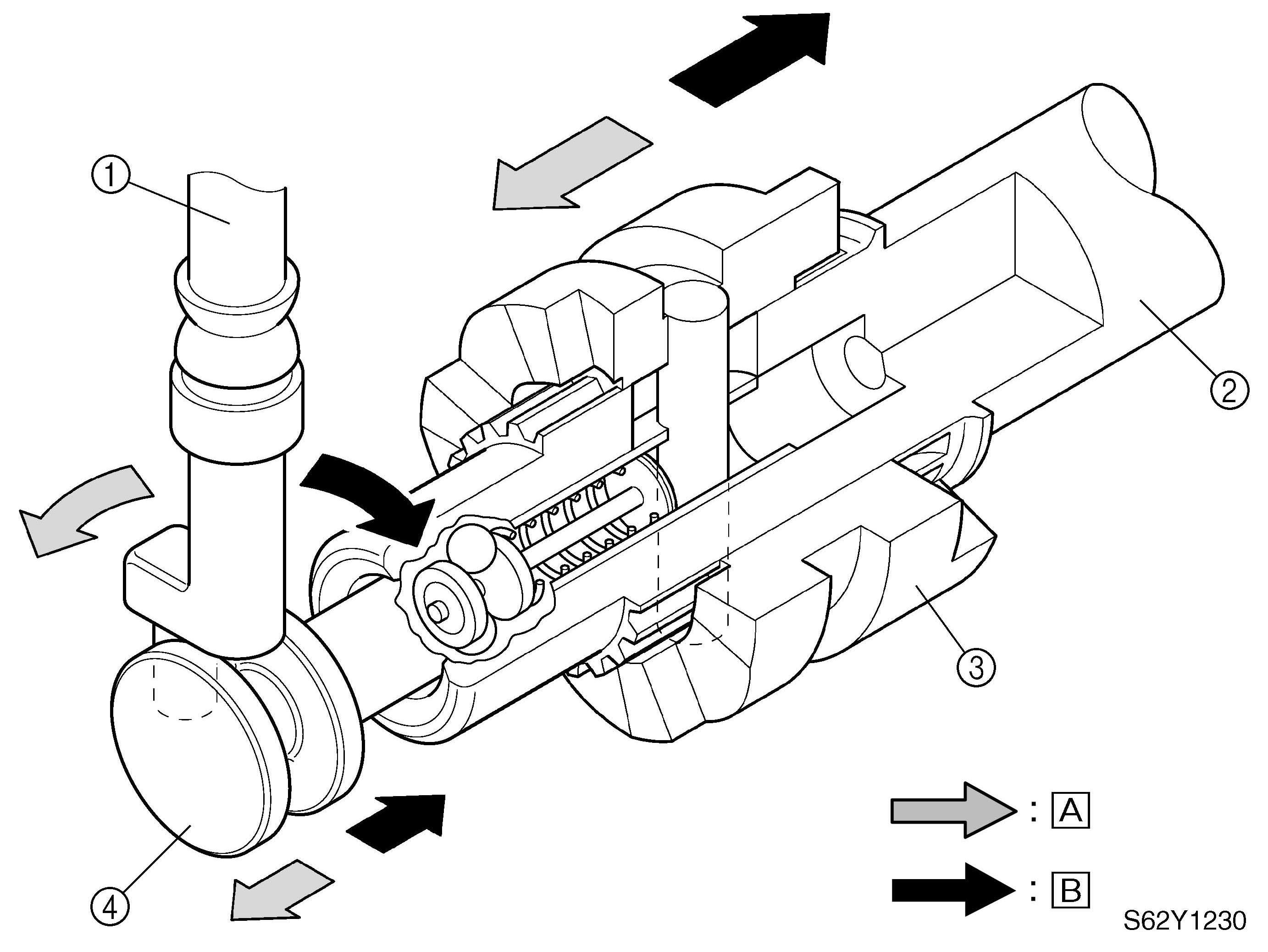 ①
②
③
④
: A
: B
S62Y1230