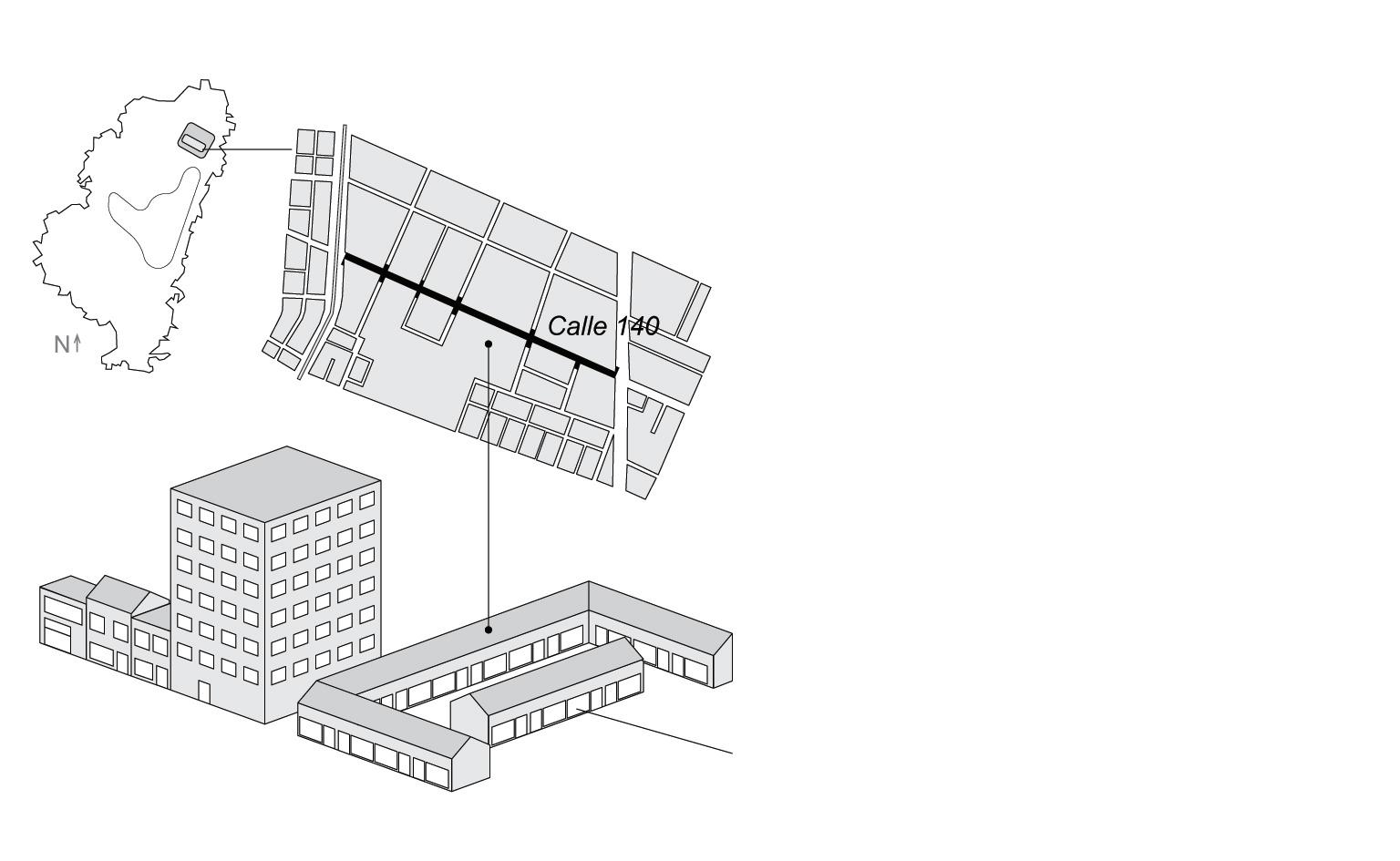 N↑

Calle 140