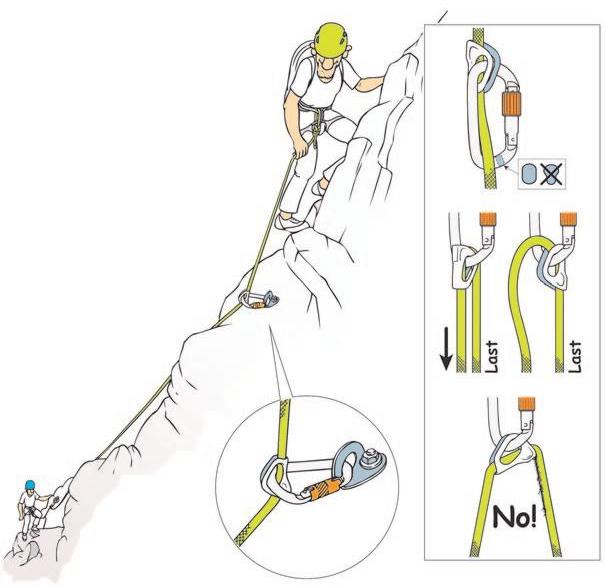 Last

Last

No!