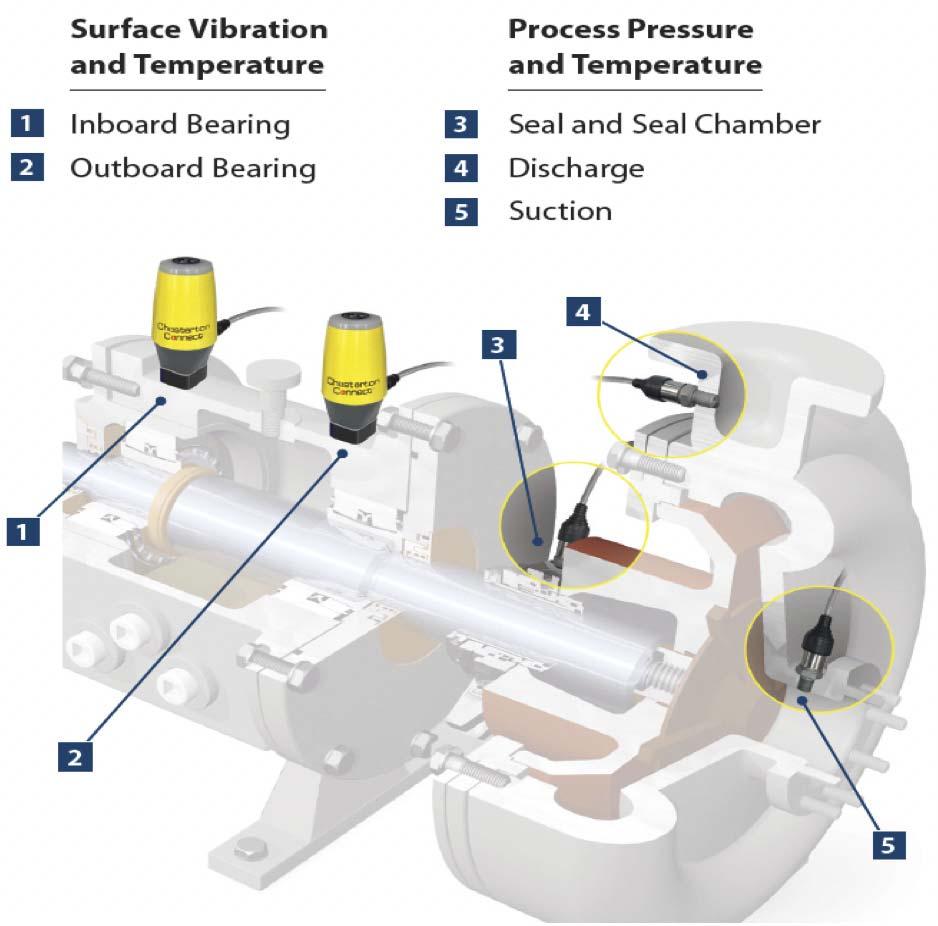 Surface Vibration and Temperature

1 Inboard Bearing
2 Outboard Bearing

Process Pressure and Temperature

3 Seal and Seal Chamber
4 Discharge
5 Suction

Chesterton Connect

Chesterton Connect

4

3

1

2

5