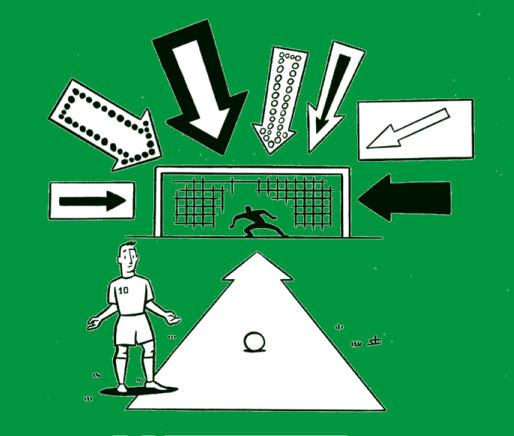 10