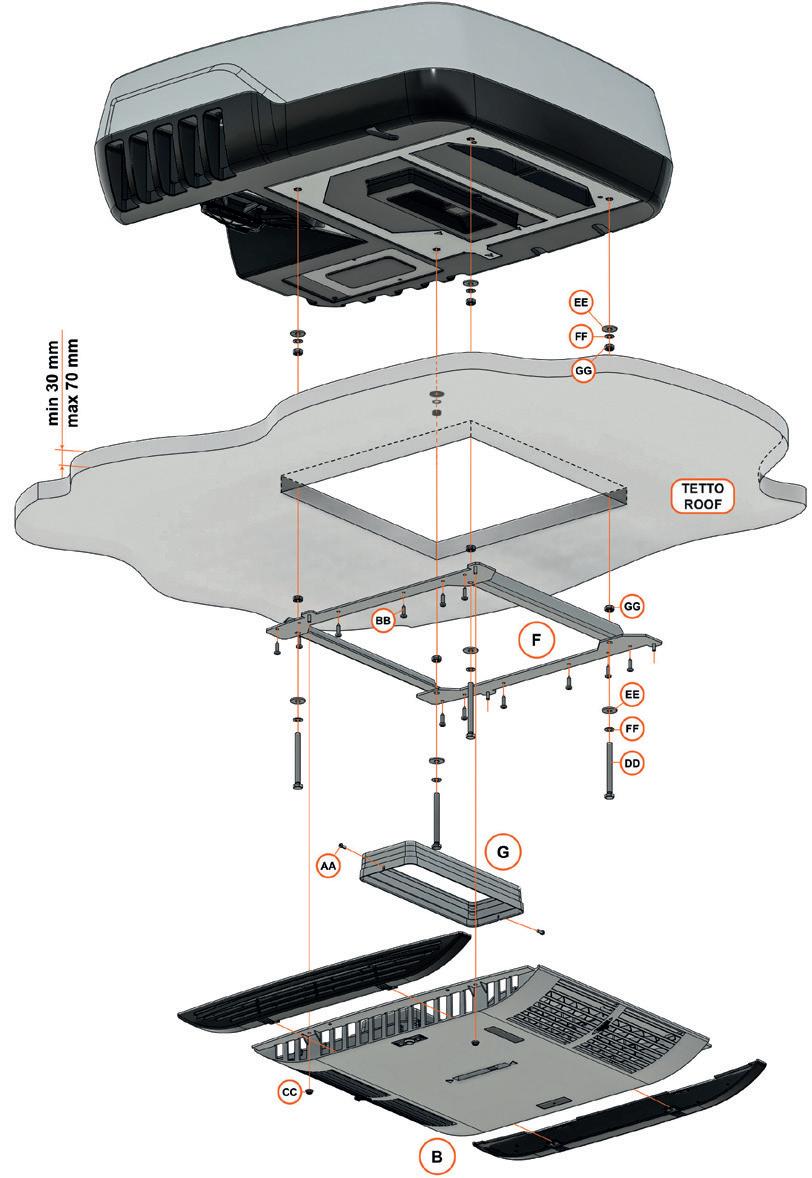 min 30 mm
max 70 mm

EE
FF
GG

TETTO
ROOF

GG
BB
F
EE
FF
DD

AA
G

CC
B