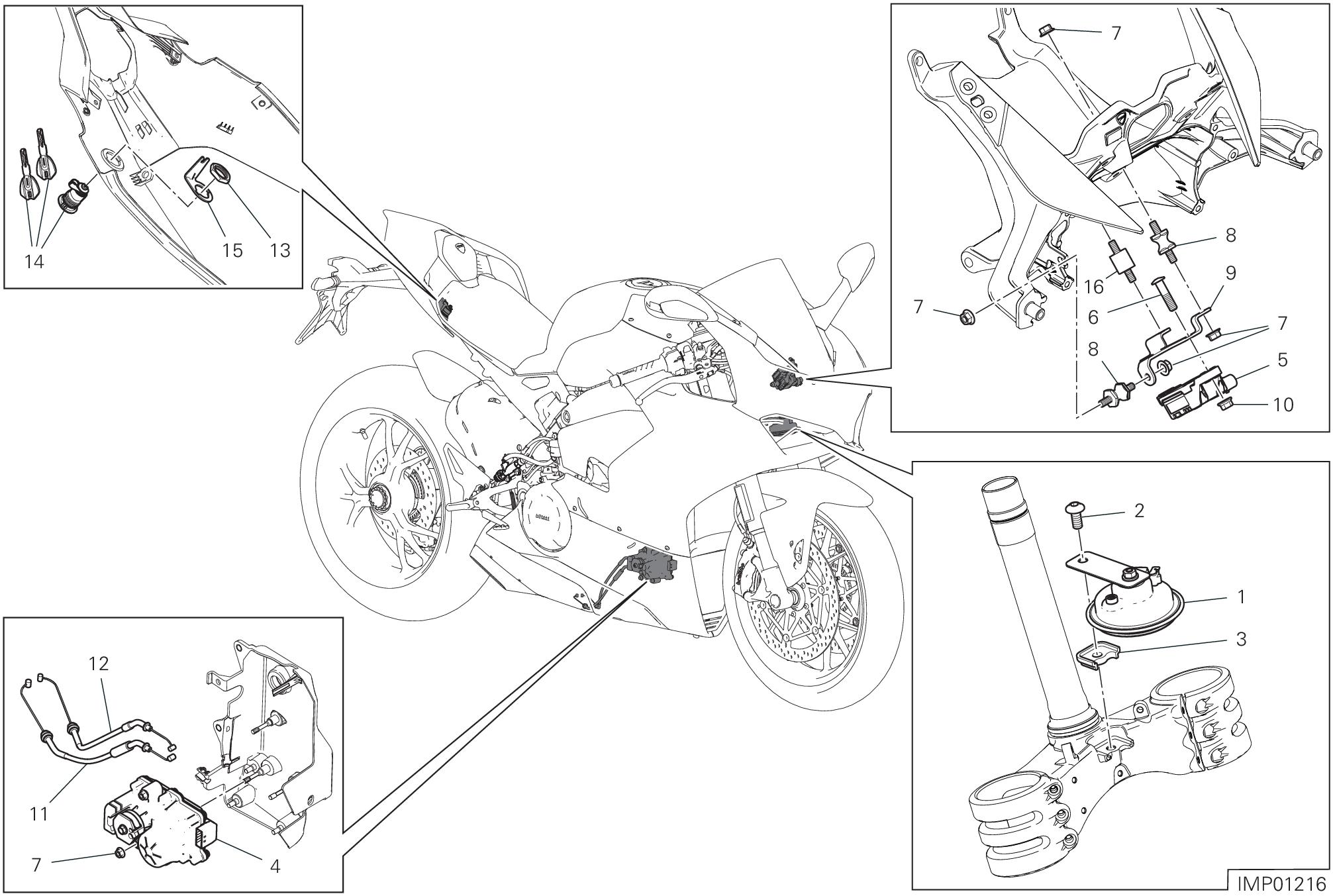 14
15
13

7
8
16
9
7
6
7
8
5
10

2
1
3

12
11
7
4

IMP01216