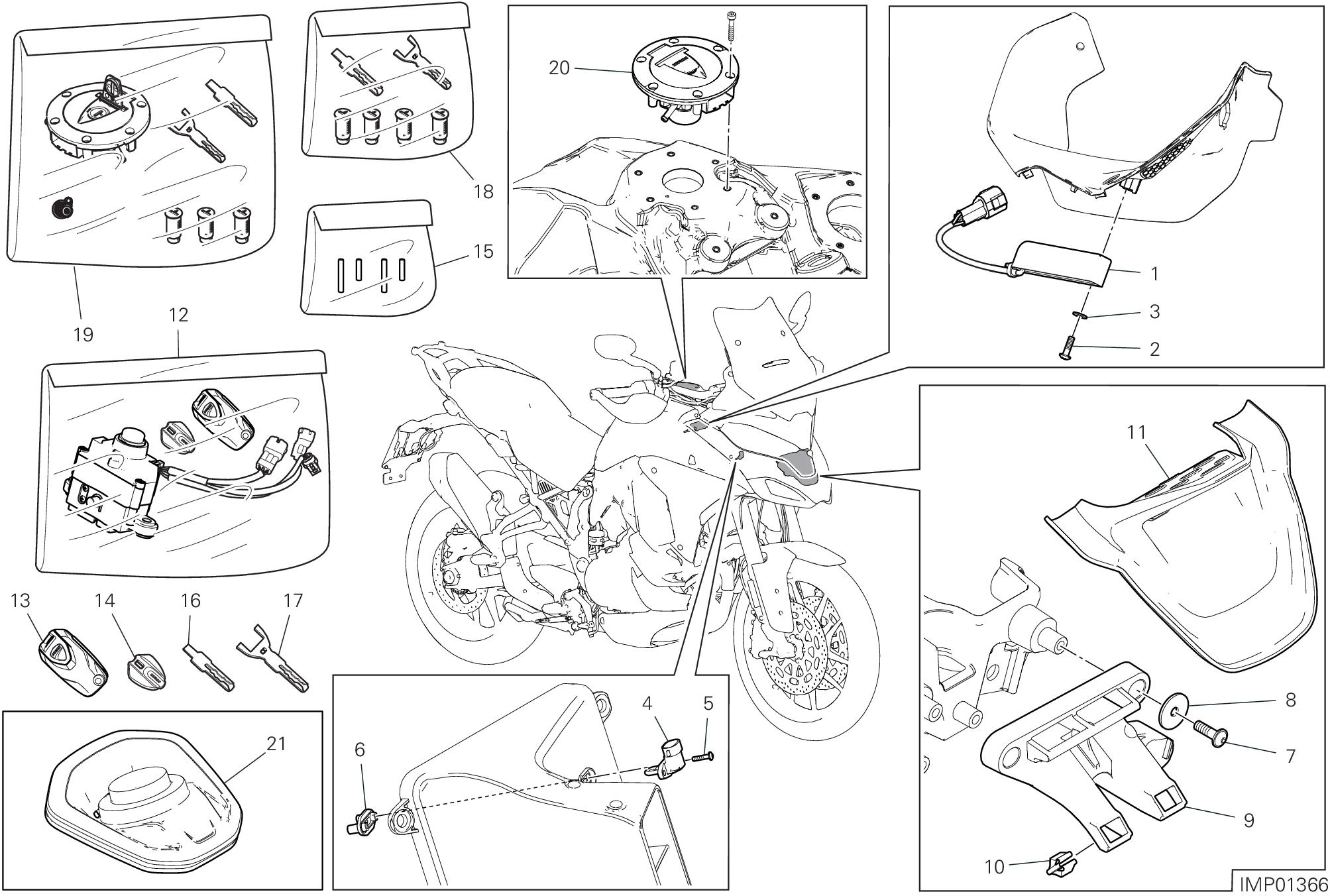 20
18
15
19
12
1
3
2
11
13
14
16
17
4
5
6
21
8
7
9
10
IMP01366