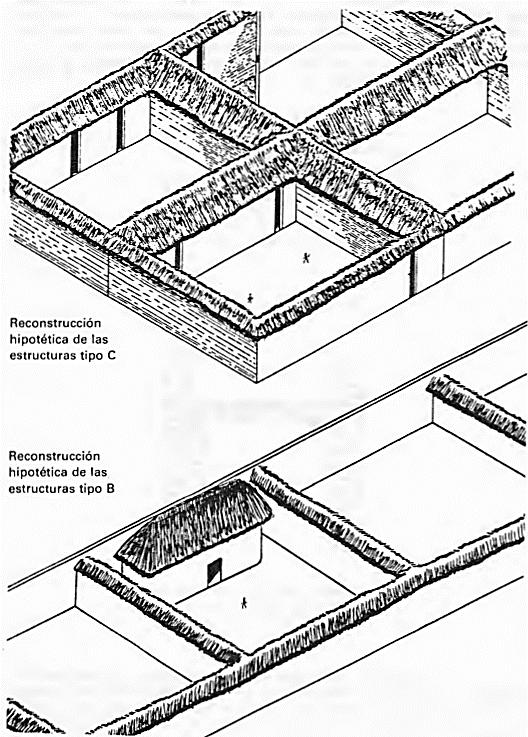 Reconstrucción hipotética de las estructuras tipo C

Reconstrucción hipotética de las estructuras tipo B