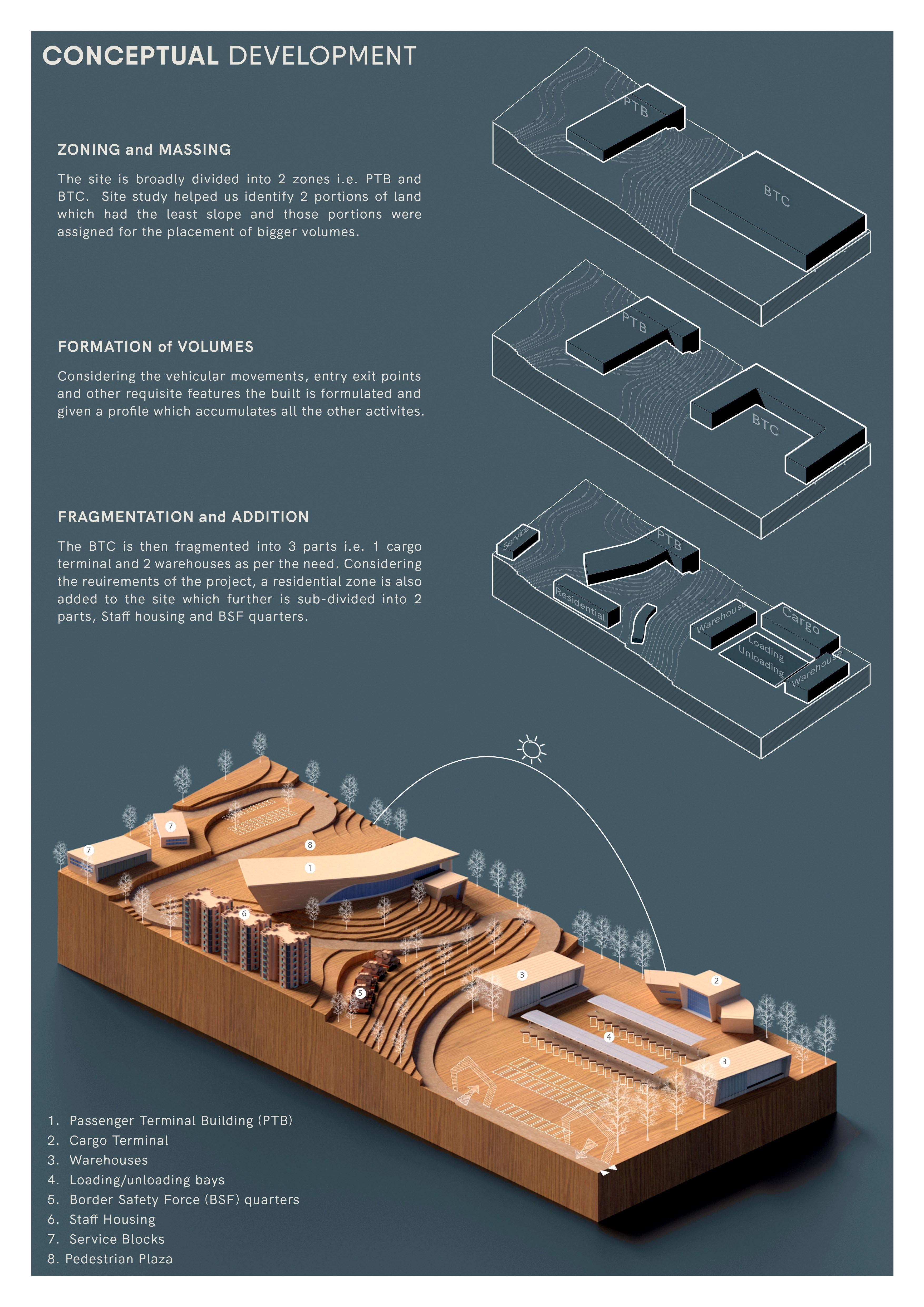 CONCEPTUAL DEVELOPMENT

ZONING and MASSING

The site is broadly divided into 2 zones i.e. PTB and BTC. Site study helped us identify 2 portions of land which had the least slope and those portions were assigned for the placement of bigger volumes.

PTB

BTC

FORMATION of VOLUMES

Considering the vehicular movements, entry exit points and other requisite features the built is formulated and given a profile which accumulates all the other activites.

PTB

BTC

FRAGMENTATION and ADDITION

The BTC is then fragmented into 3 parts i.e. 1 cargo terminal and 2 warehouses as per the need. Considering the reuirements of the project, a residential zone is also added to the site which further is sub-divided into 2 parts, Staff housing and BSF quarters.

Service

PTB

Residential

Warehouse

Cargo

Loading Unloading

Warehouse

7

7

8

1

6

5

3

2

4

3

1. Passenger Terminal Building (PTB)
2. Cargo Terminal
3. Warehouses
4. Loading/unloading bays
5. Border Safety Force (BSF) quarters
6. Staff Housing
7. Service Blocks
8. Pedestrian Plaza