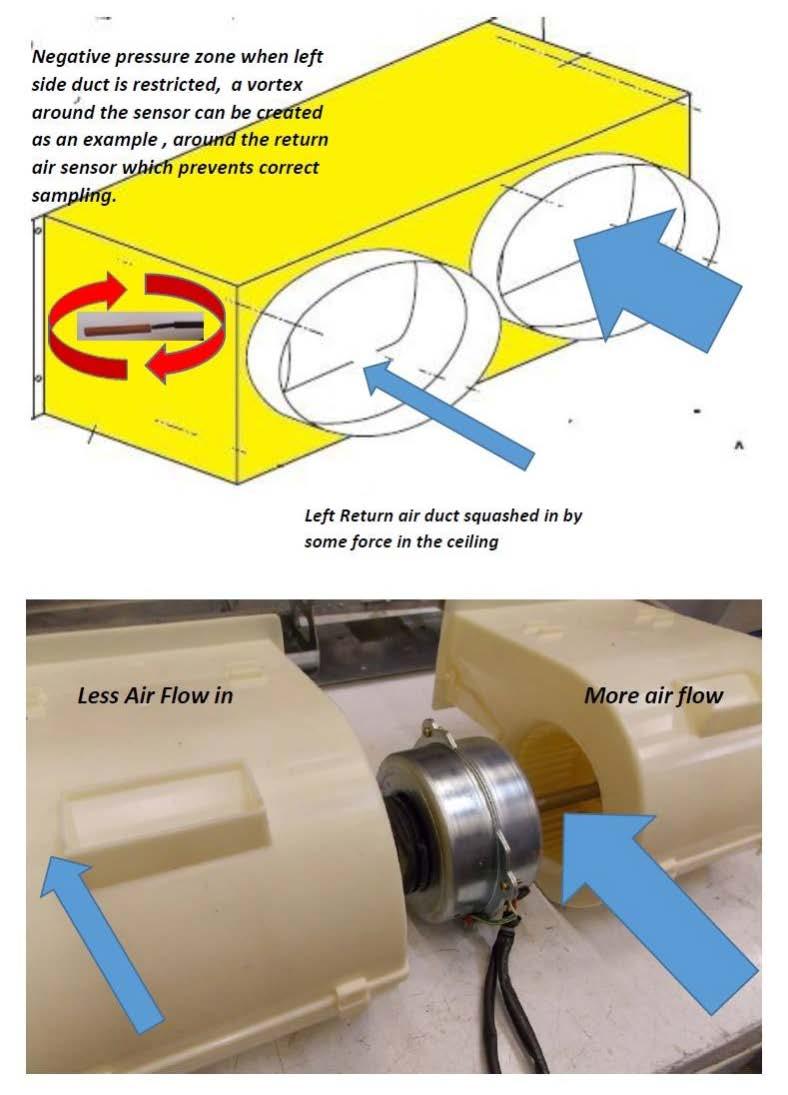 Negative pressure zone when left side duct is restricted, a vortex around the sensor can be created as an example , around the return air sensor which prevents correct sampling.

Left Return air duct squashed in by some force in the ceiling

Less Air Flow in

More air flow