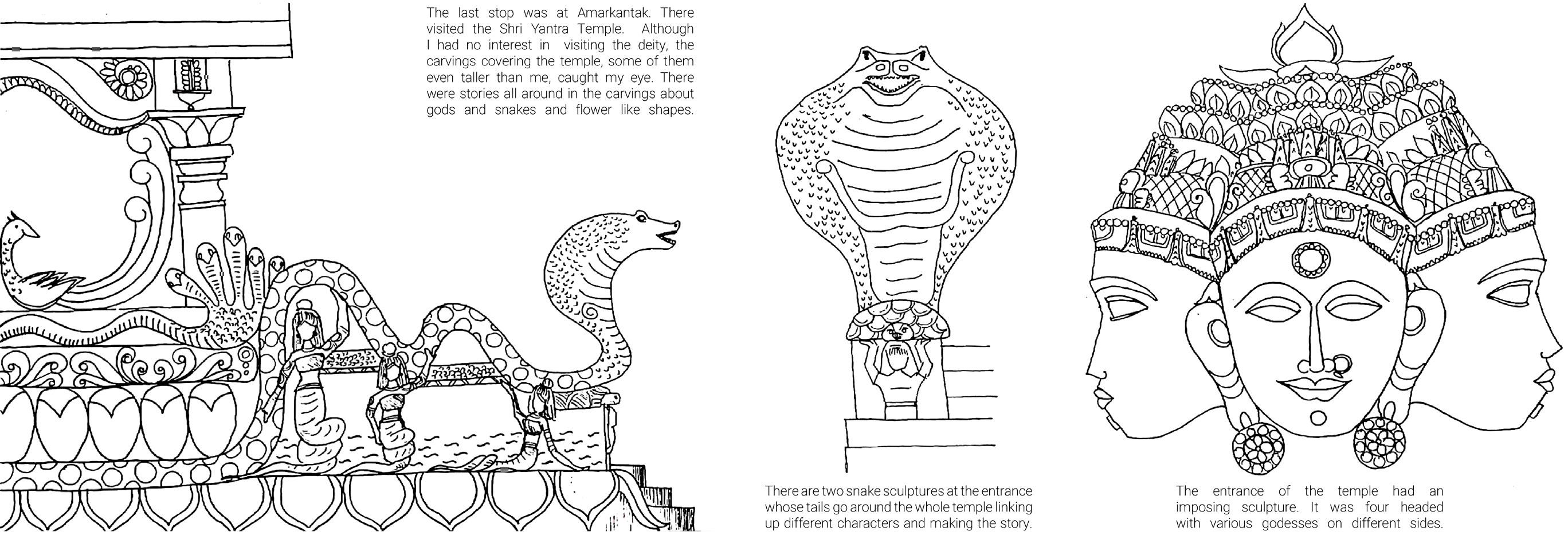 The last stop was at Amarkantak. There visited the Shri Yantra Temple. Although I had no interest in visiting the deity, the carvings covering the temple, some of them even taller than me, caught my eye. There were stories all around in the carvings about gods and snakes and flower like shapes.

There are two snake sculptures at the entrance whose tails go around the whole temple linking up different characters and making the story.

The entrance of the temple had an imposing sculpture. It was four headed with various godesses on different sides.