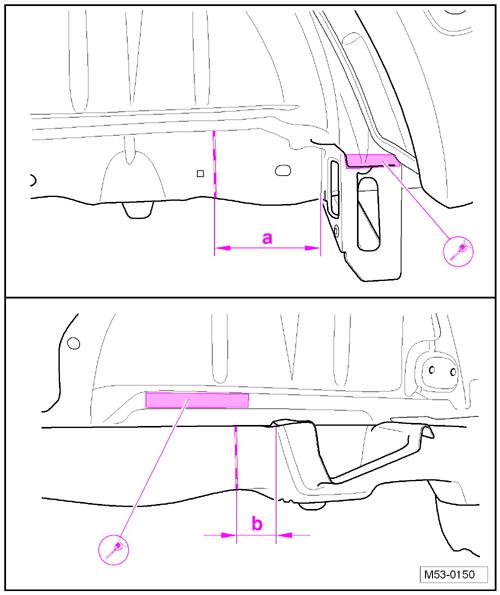 a

b

M53-0150