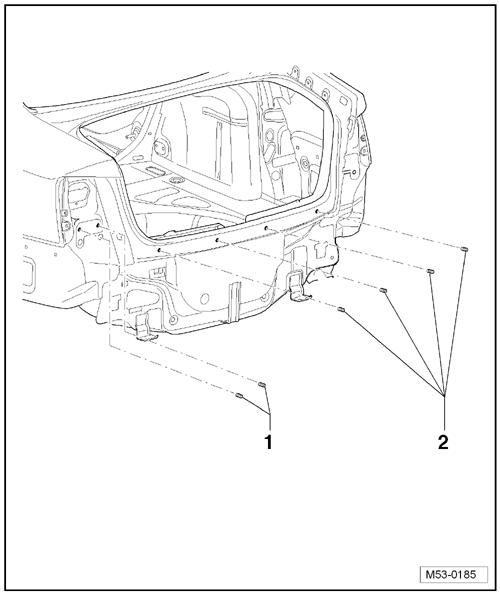 1
2
M53-0185