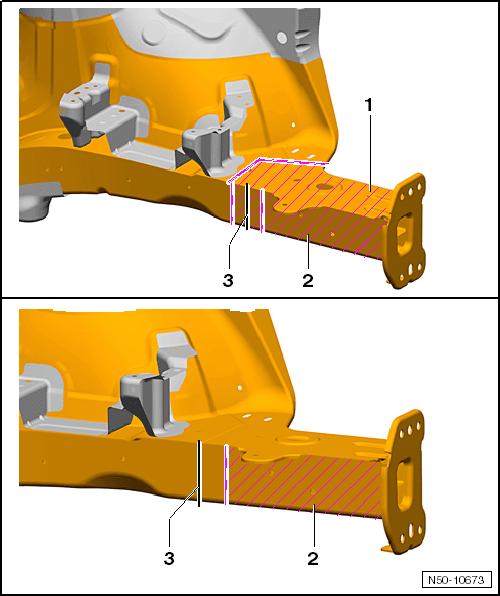 1

3

2

3

2

N50-10673