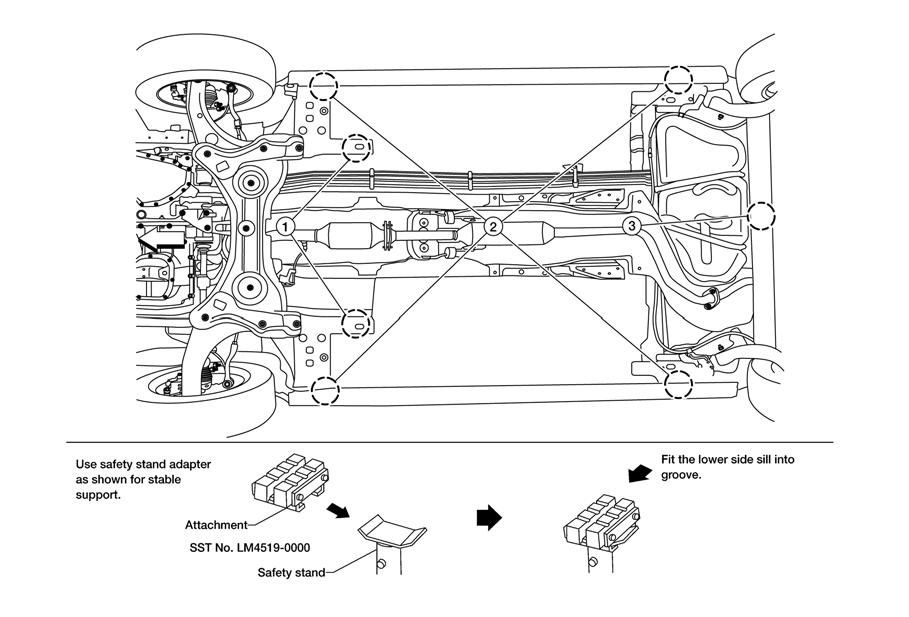 1

2

3

Use safety stand adapter as shown for stable support.

Attachment

SST No. LM4519-0000

Safety stand

Fit the lower side sill into groove.