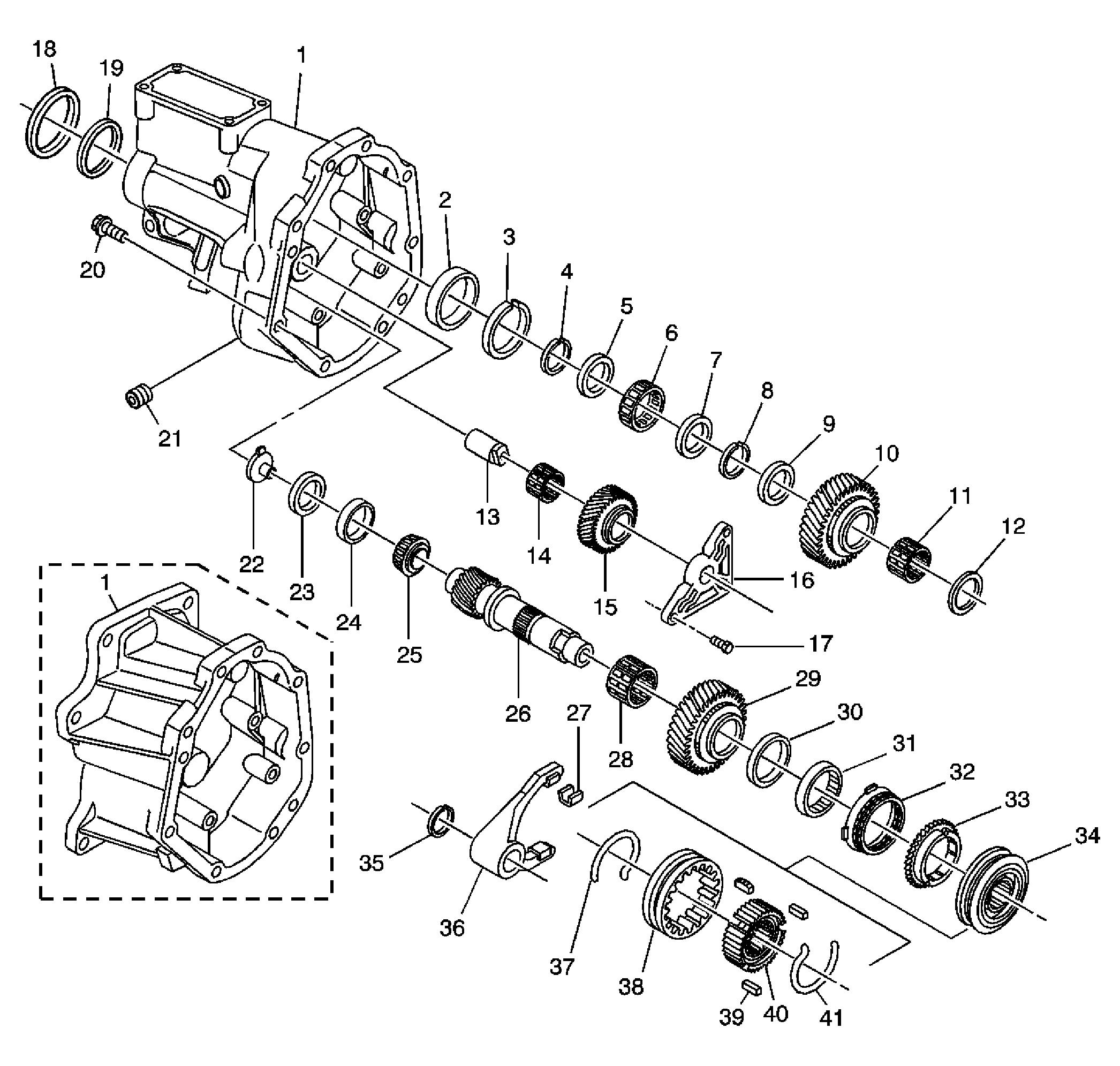 18
19
1
2
3
4
5
6
7
8
9
10
11
12
20
21
22
23
24
25
13
14
15
16
17
1
26
27
28
29
30
31
32
33
34
35
36
37
38
39
40
41