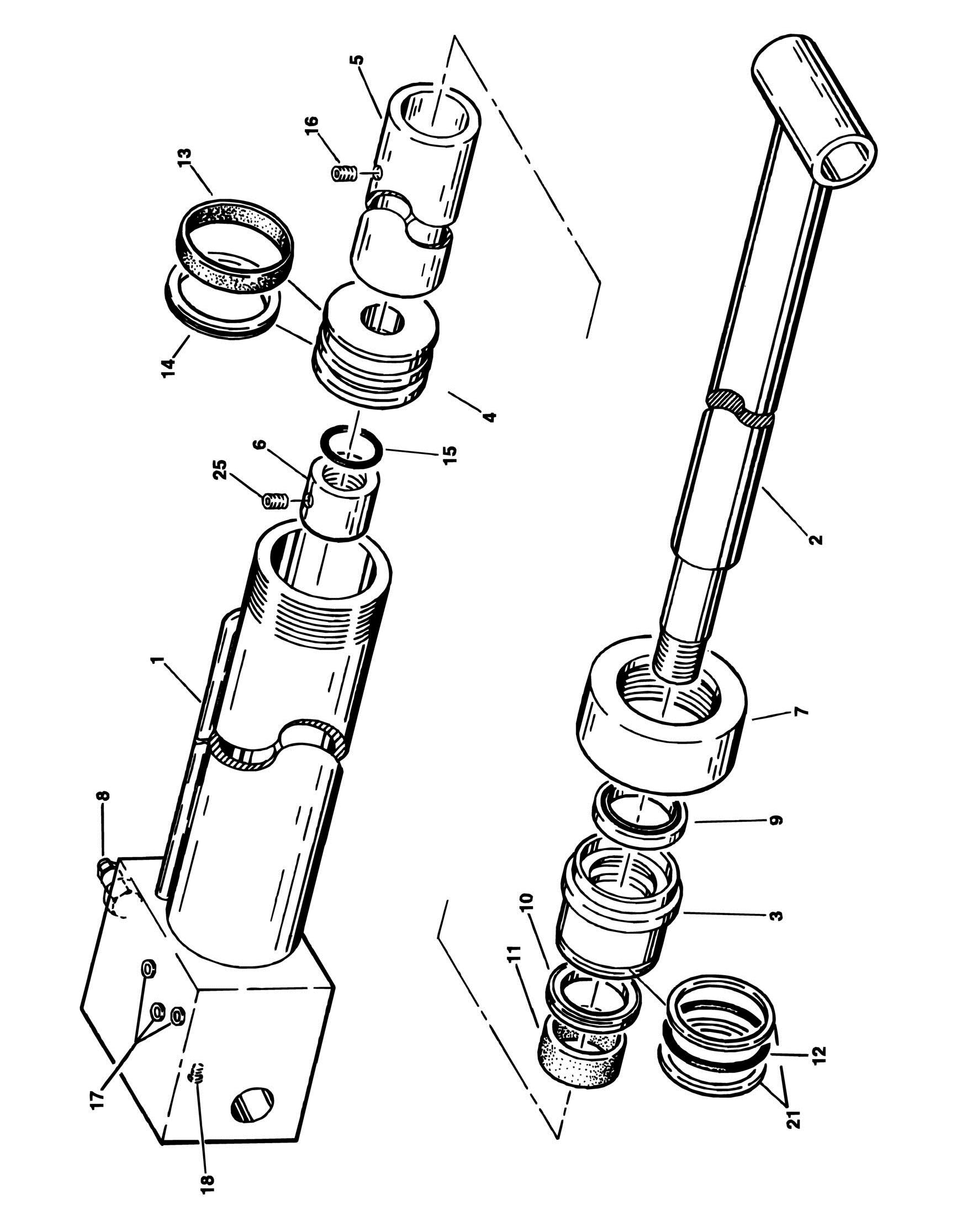 5
16
13
14
4
15
6
25
1
8
17
18
2
7
9
3
10
11
12
21