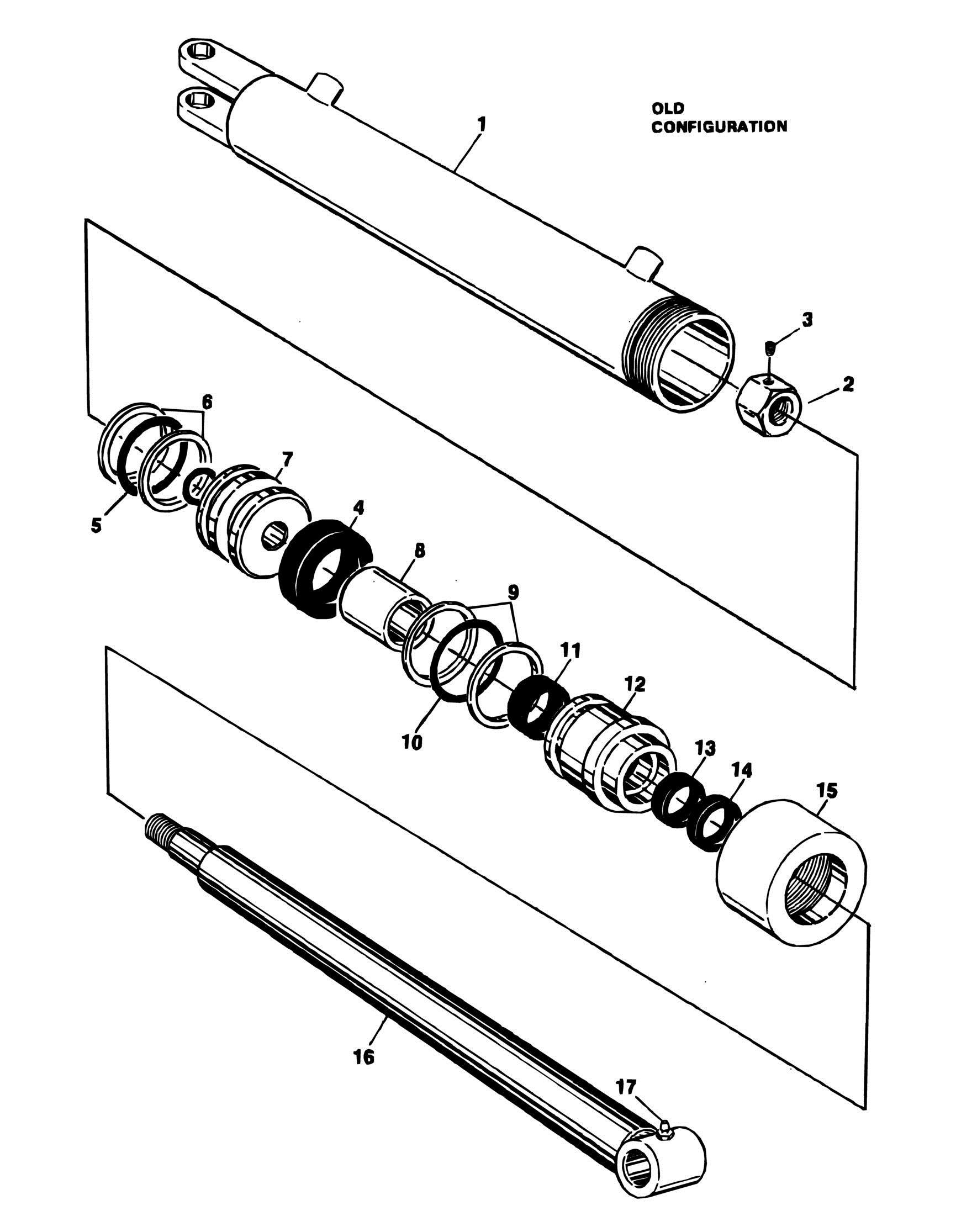 OLD CONFIGURATION

1

3

2

6

7

5

4

8

9

11

12

10

13

14

15

16

17