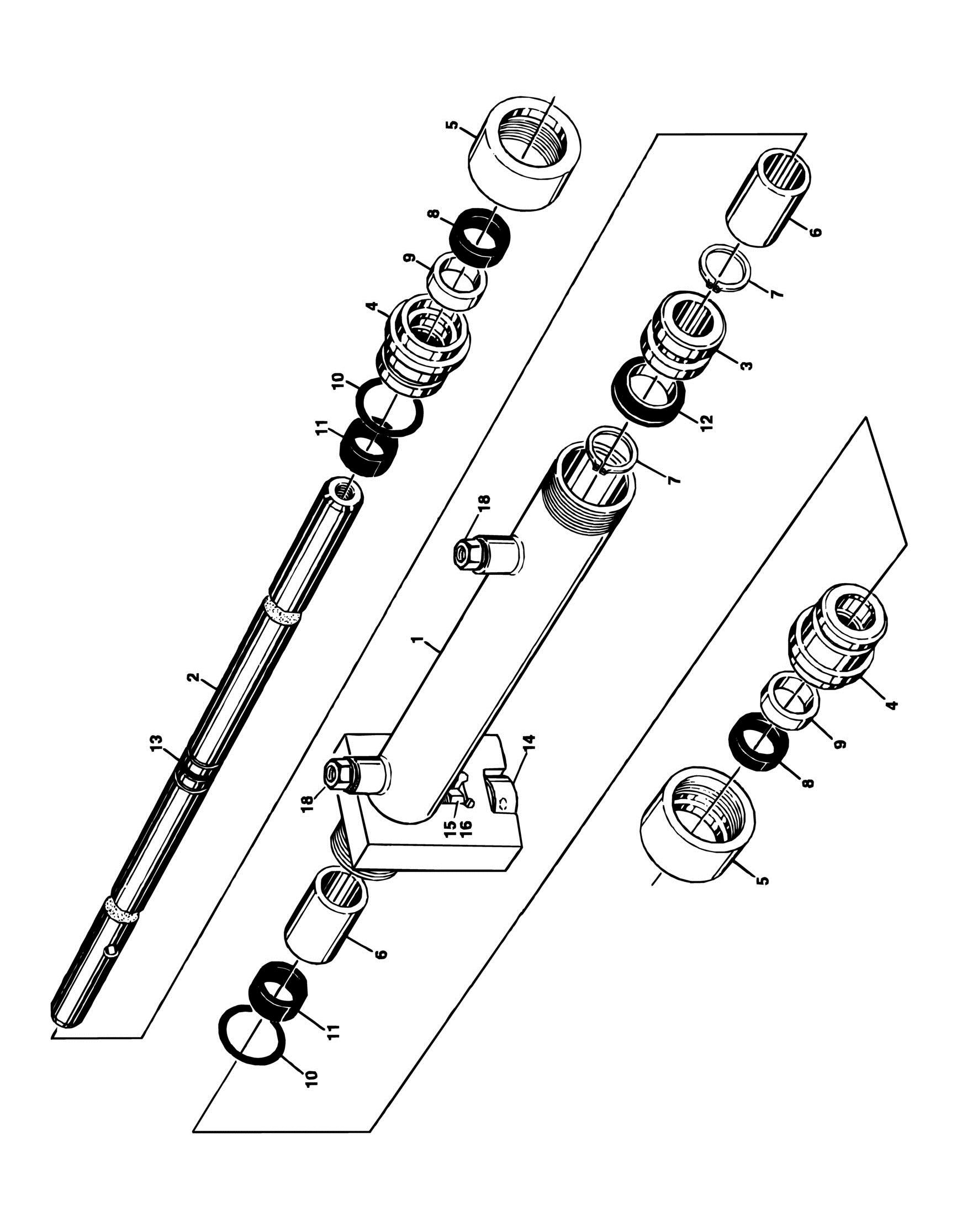 5
8
9
4
10
11
2
13
6
7
3
12
7
18
1
18
14
15
16
6
11
10
4
9
8
5