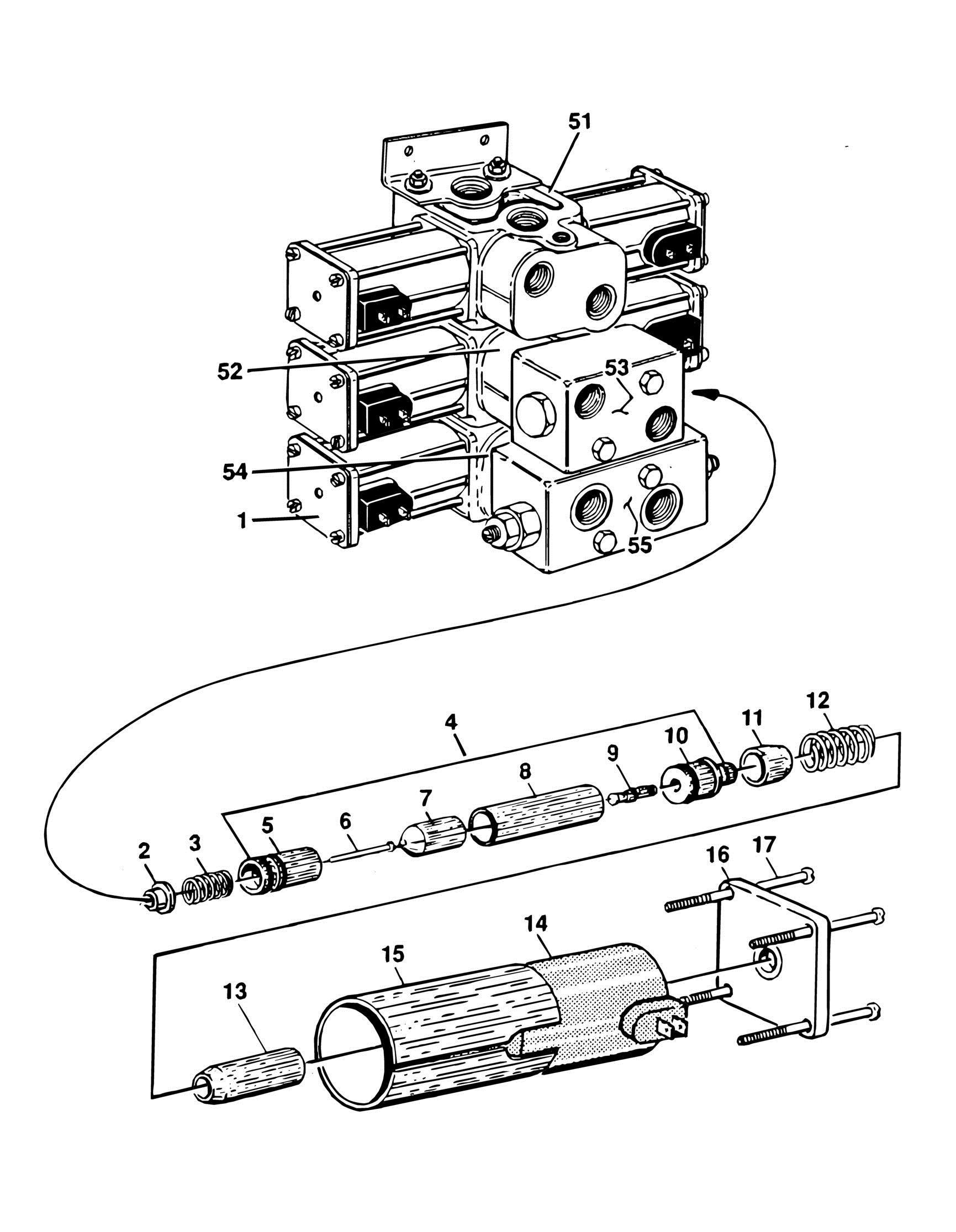 51
52
53
54
1
55
4
12
11
10
9
8
7
6
5
3
2
16
17
14
15
13