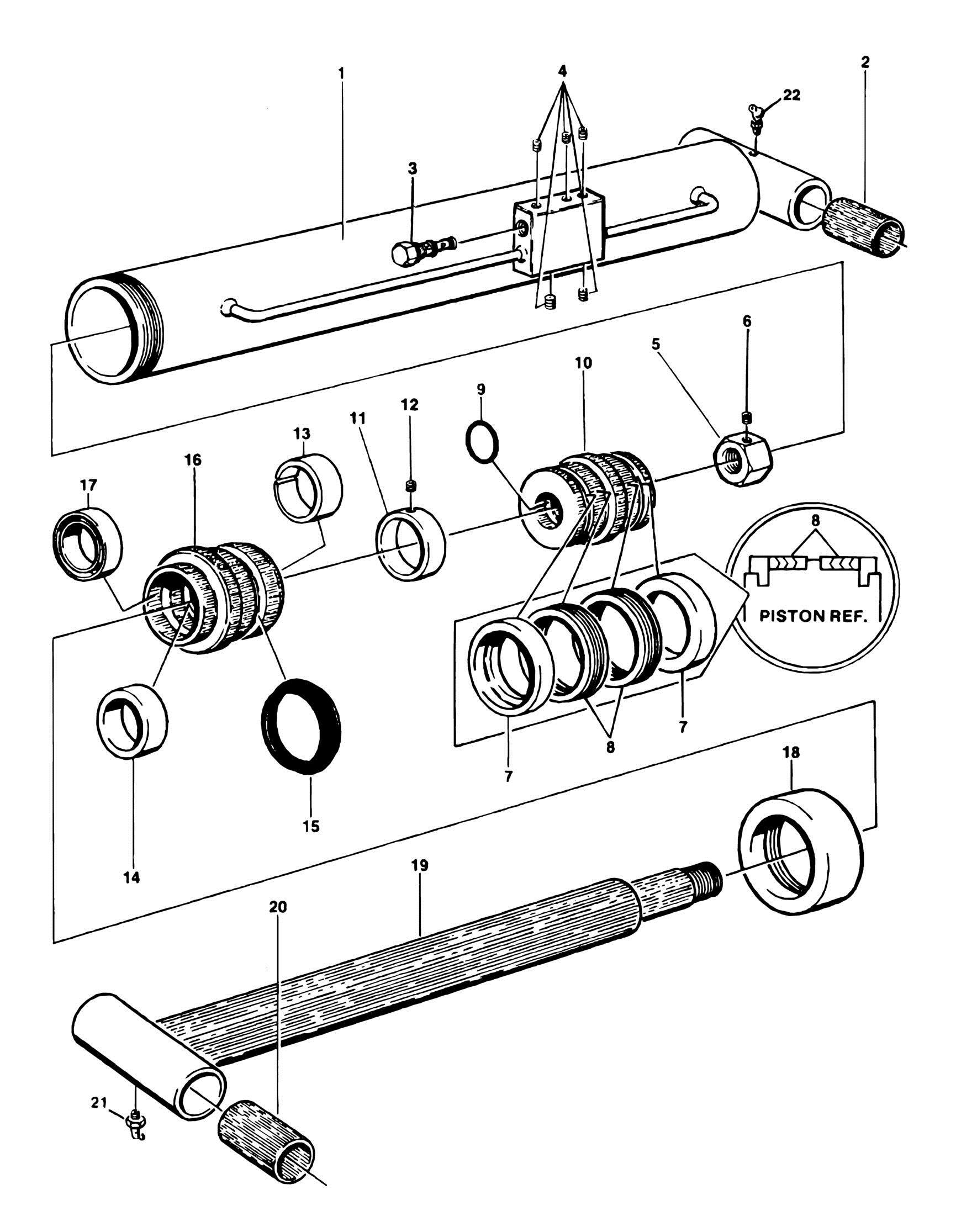 1
4
2
22
3
6
5
10
9
12
11
13
16
17
8
PISTON REF.
7
8
7
14
15
18
19
20
21