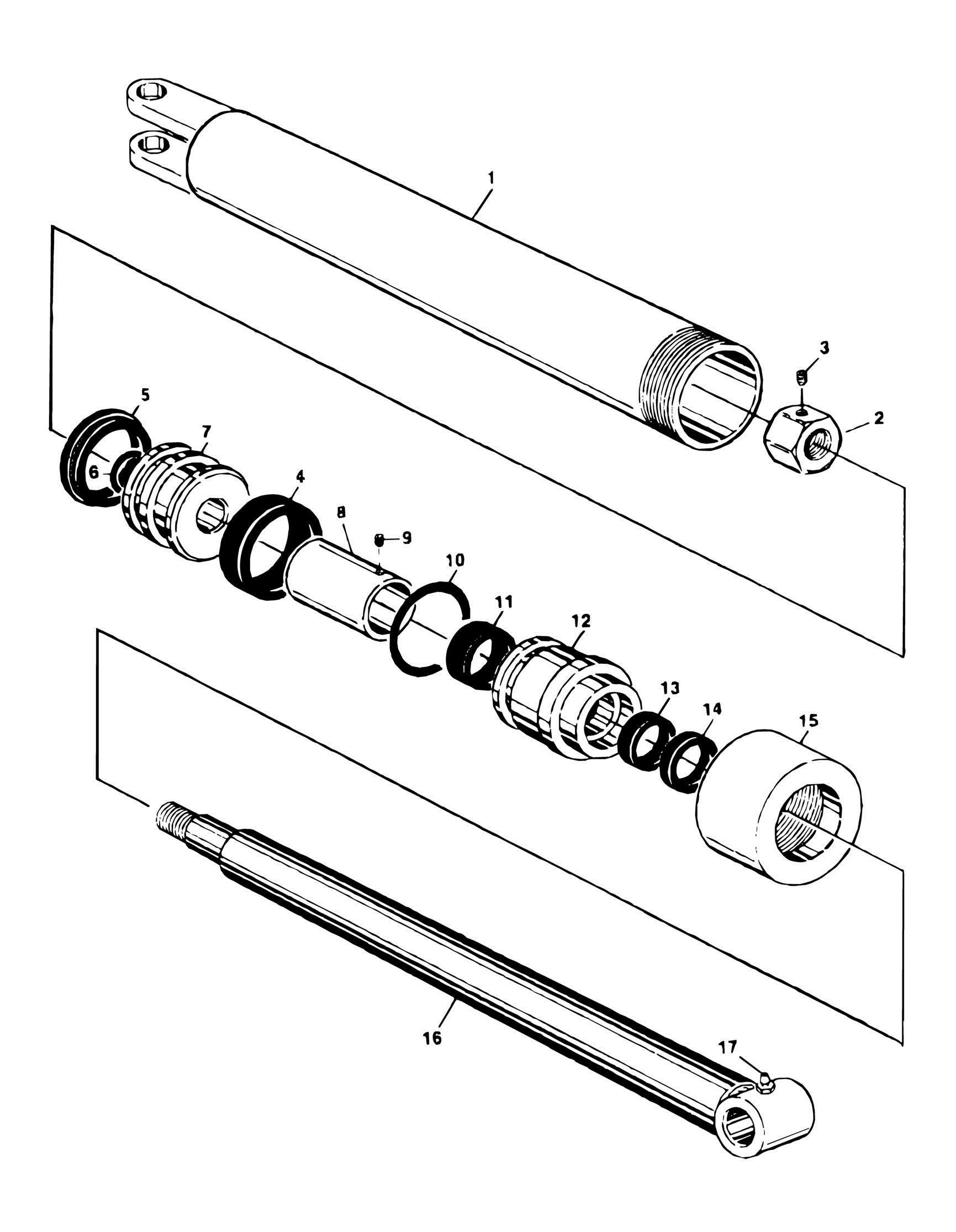 1
3
2
5
7
6
4
8
9
10
11
12
13
14
15
16
17