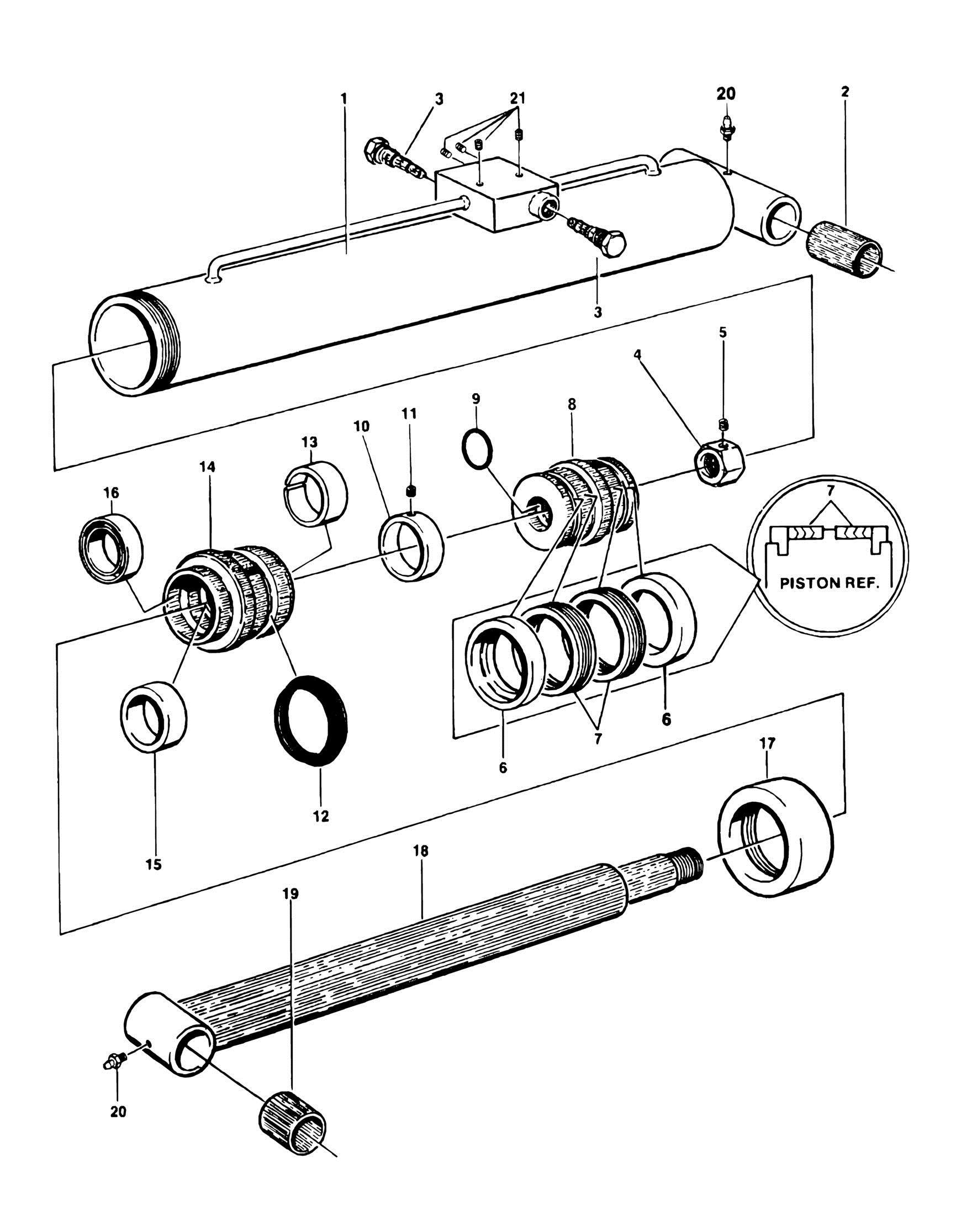 1
3
21
20
2
3
5
4
9
8
11
10
13
14
16
7
PISTON REF.
6
7
6
12
15
17
18
19
20